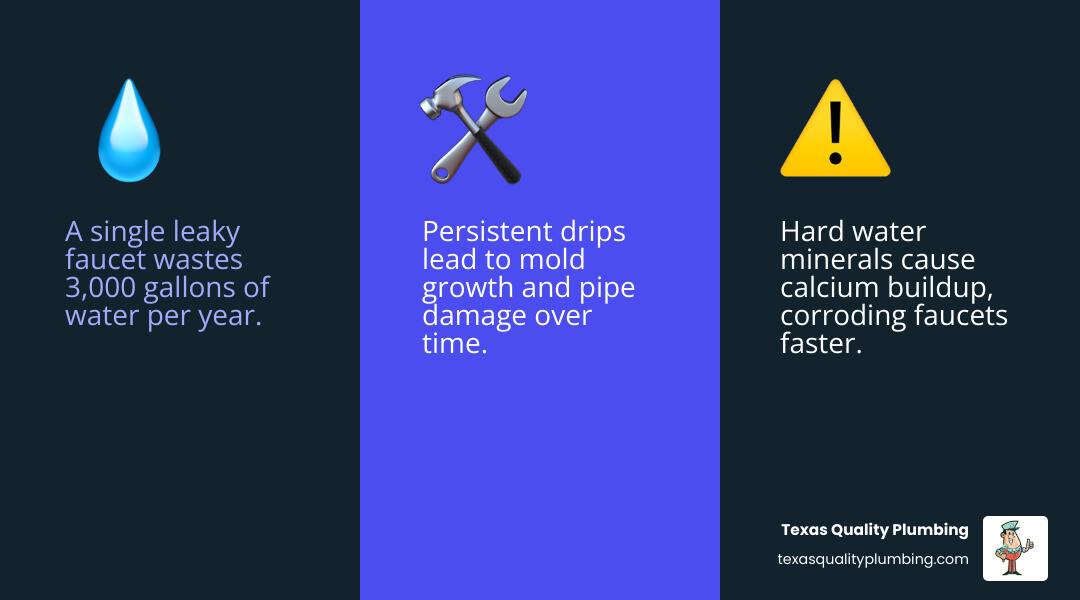 A single leaky faucet wastes 3,000 gallons of water per year.

Persistent drips lead to mold growth and pipe damage over time.

Hard water minerals cause calcium buildup, corroding faucets faster.

Texas Quality Plumbing
texasqualityplumbing.com