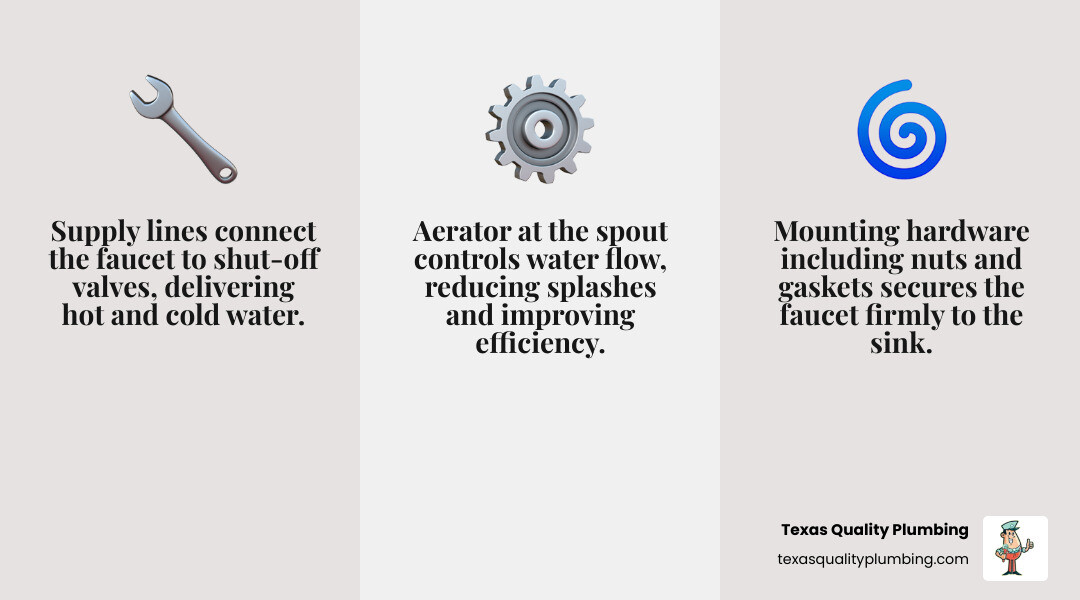 Supply lines connect the faucet to shut-off valves, delivering hot and cold water.

Aerator at the spout controls water flow, reducing splashes and improving efficiency.

Mounting hardware including nuts and gaskets secures the faucet firmly to the sink.

Texas Quality Plumbing
texasqualityplumbing.com