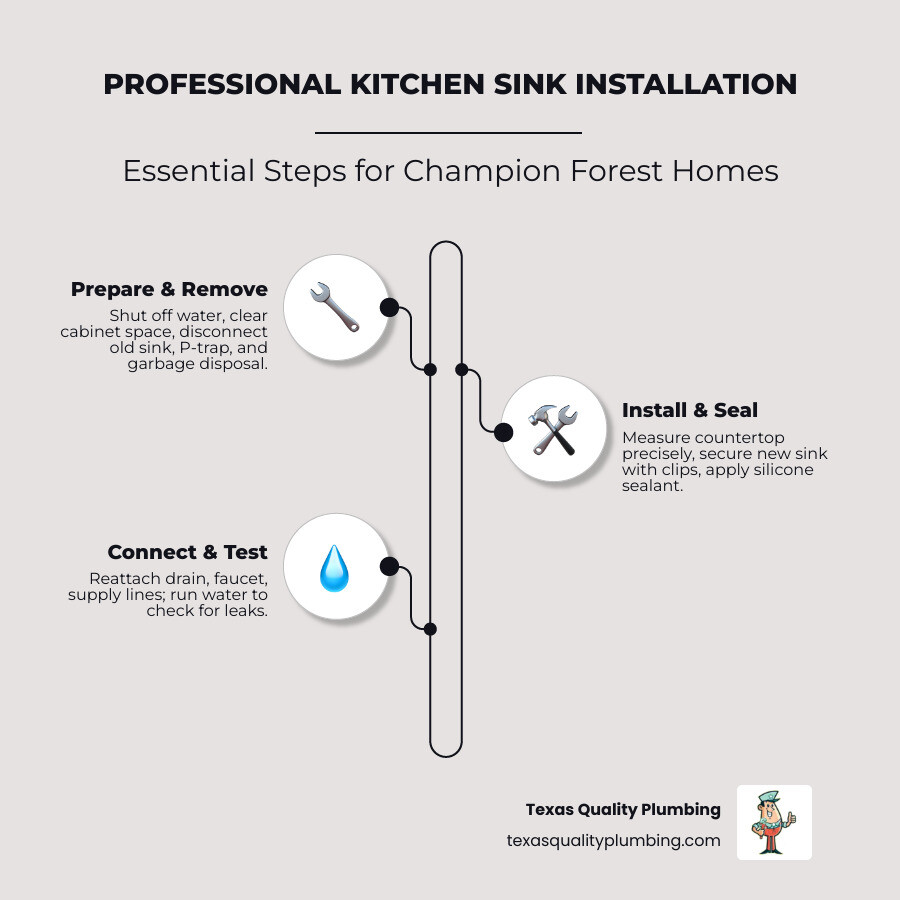 PROFESSIONAL KITCHEN SINK INSTALLATION

Essential Steps for Champion Forest Homes

Prepare & Remove
Shut off water, clear cabinet space, disconnect old sink, P-trap, and garbage disposal.

Install & Seal
Measure countertop precisely, secure new sink with clips, apply silicone sealant.

Connect & Test
Reattach drain, faucet, supply lines; run water to check for leaks.

Texas Quality Plumbing
texasqualityplumbing.com