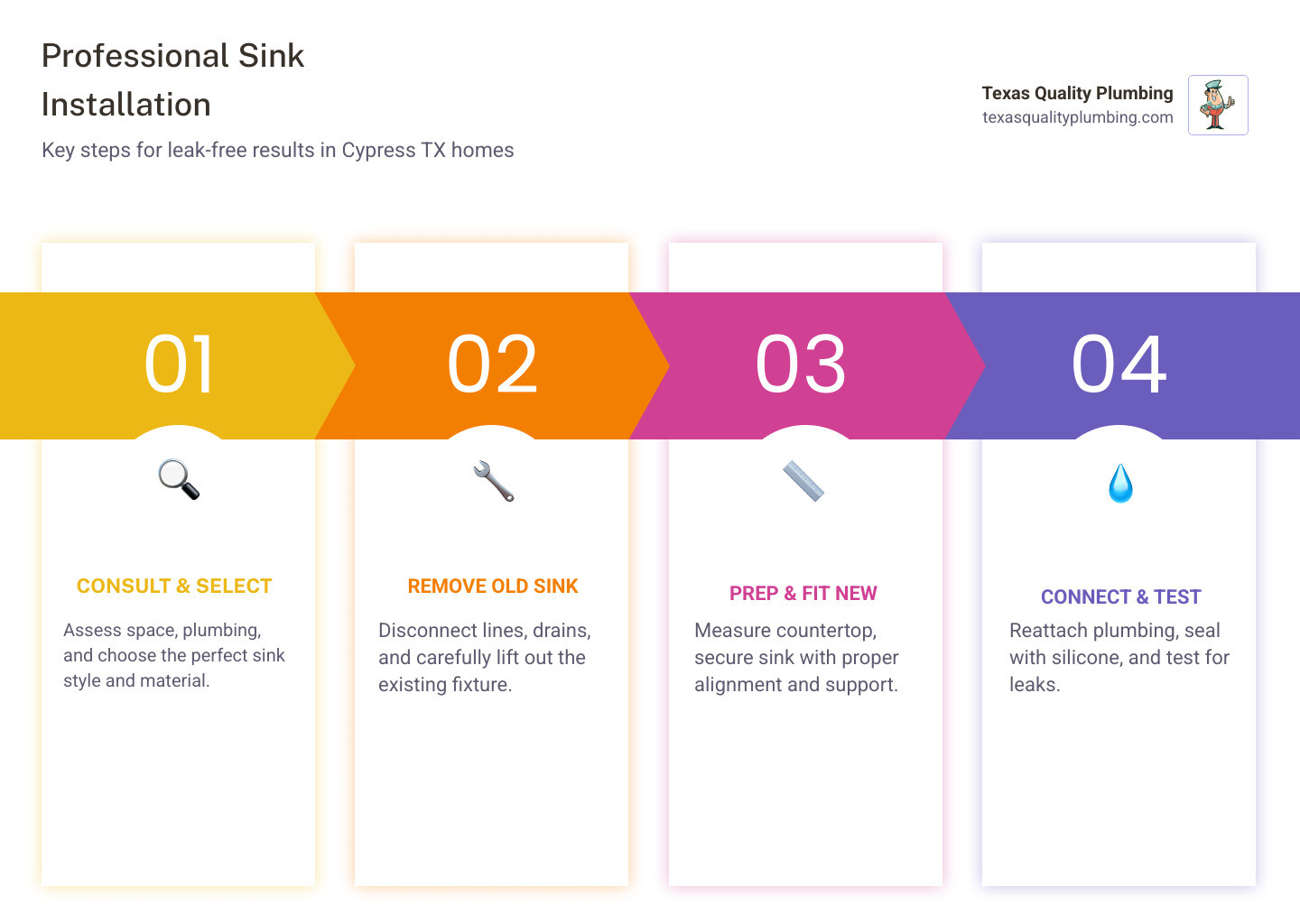 Professional Sink Installation

Key steps for leak-free results in Cypress TX homes

Texas Quality Plumbing
texasqualityplumbing.com

01

CONSULT & SELECT

Assess space, plumbing, and choose the perfect sink style and material.

02

REMOVE OLD SINK

Disconnect lines, drains, and carefully lift out the existing fixture.

03

PREP & FIT NEW

Measure countertop, secure sink with proper alignment and support.

04

CONNECT & TEST

Reattach plumbing, seal with silicone, and test for leaks.