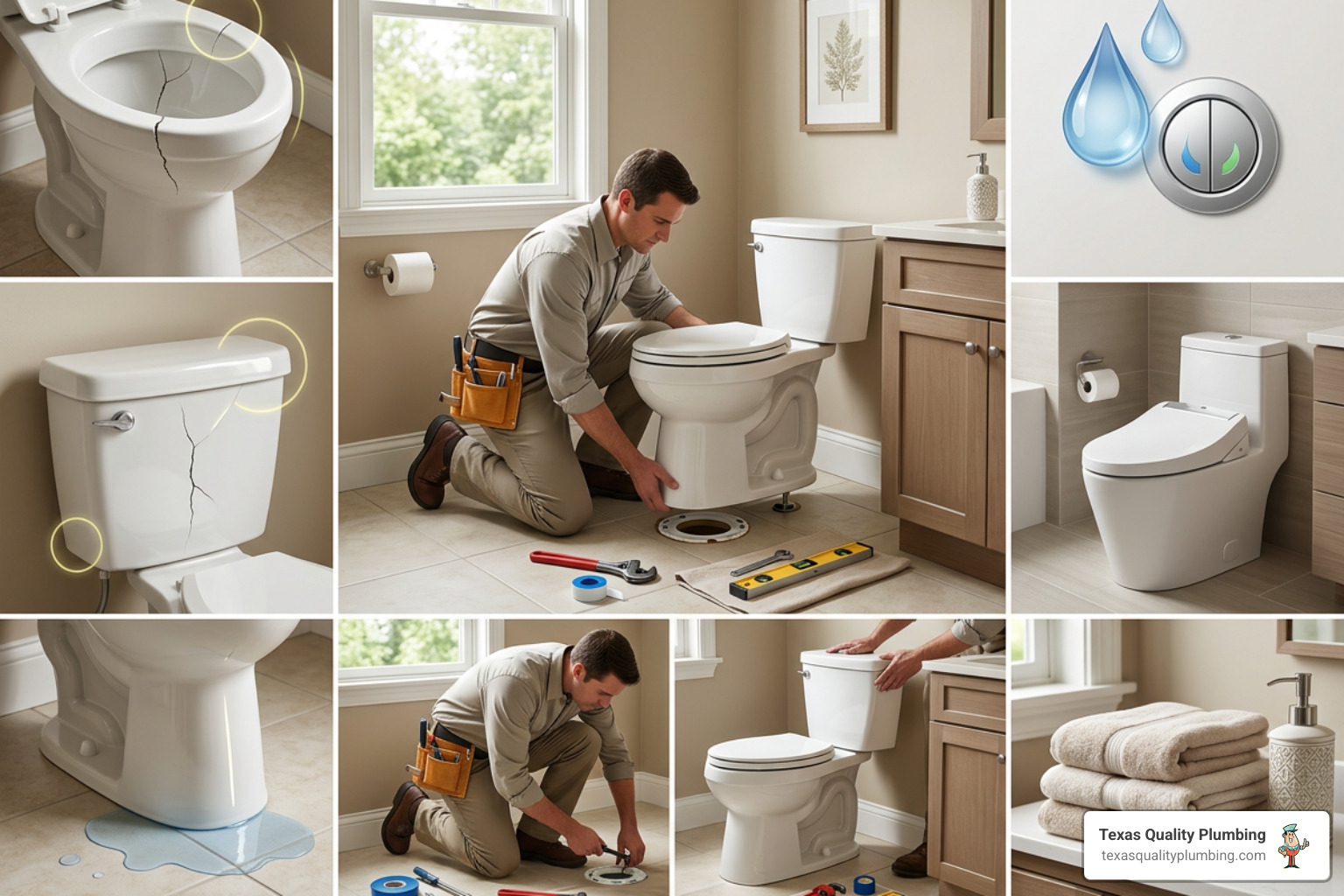 Texas Quality Plumbing
texasqualityplumbing.com