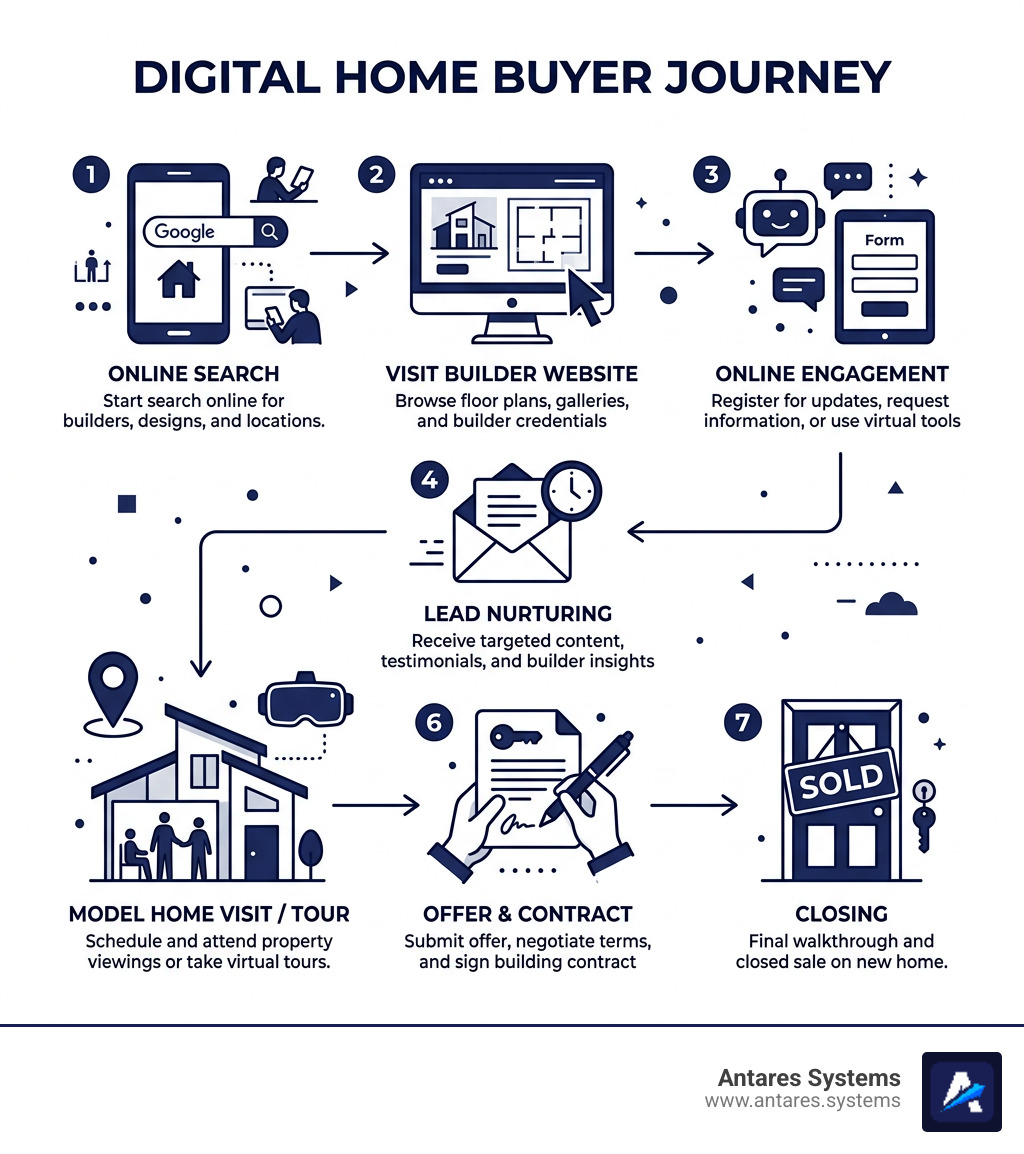 DIGITAL HOME BUYER JOURNEY

1

Google

ONLINE SEARCH
Start search online for builders, designs, and locations.

2

VISIT BUILDER WEBSITE
Browse floor plans, galleries, and builder credentials

3

Form

ONLINE ENGAGEMENT
Register for updates, request information, or use virtual tools

4

LEAD NURTURING
Receive targeted content, testimonials, and builder insights

MODEL HOME VISIT / TOUR
Schedule and attend property viewings or take virtual tours.

6

OFFER & CONTRACT
Submit offer, negotiate terms, and sign building contract

7

SOLD

CLOSING
Final walkthrough and closed sale on new home.

Antares Systems
www.antares.systems