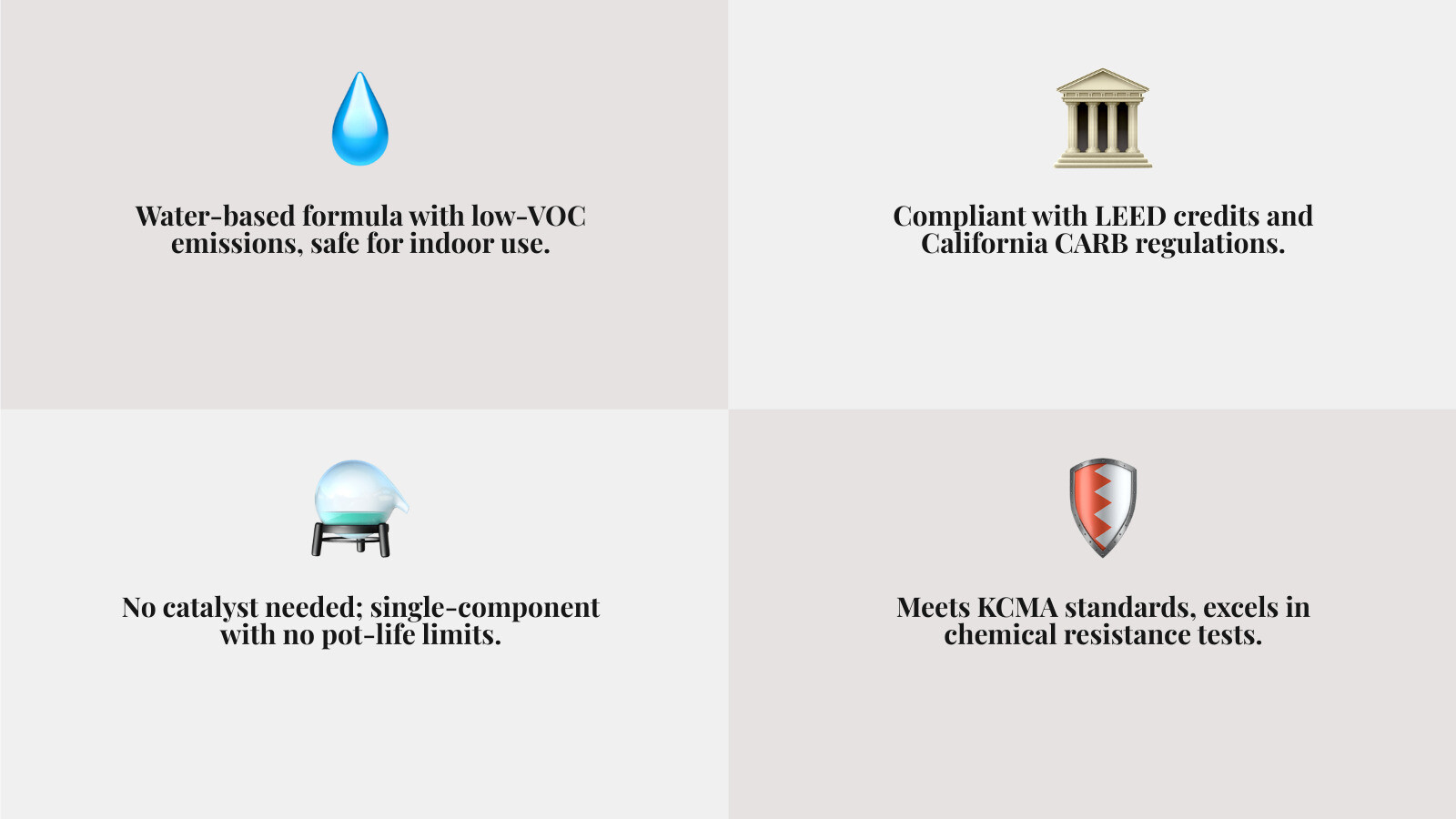 Water-based formula with low-VOC emissions, safe for indoor use.

Compliant with LEED credits and California CARB regulations.

No catalyst needed; single-component with no pot-life limits.

Meets KCMA standards, excels in chemical resistance tests.