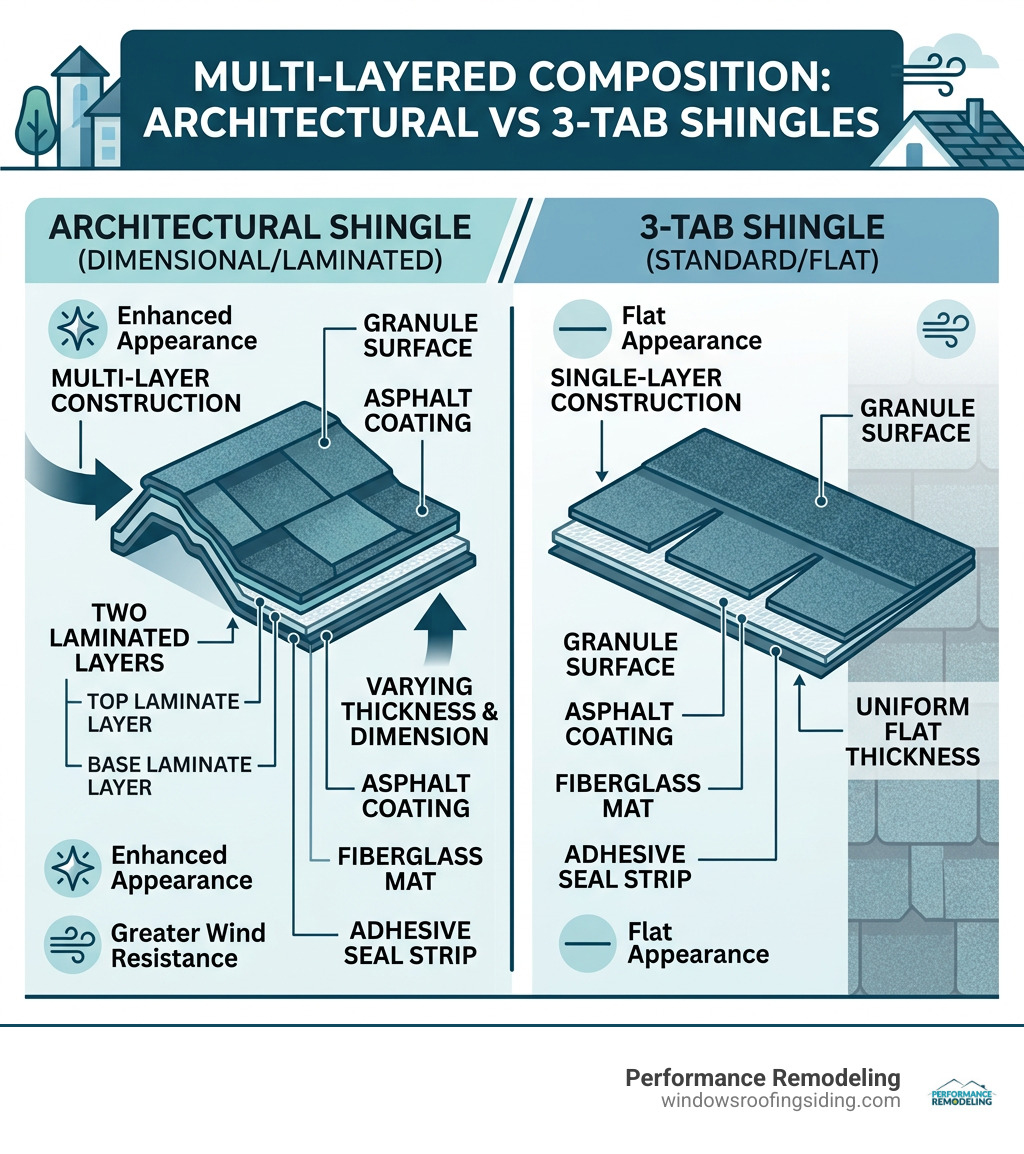 MULTI-LAYERED COMPOSITION: ARCHITECTURAL VS 3-TAB SHINGLES

ARCHITECTURAL SHINGLE (DIMENSIONAL/LAMINATED)

Enhanced Appearance

MULTI-LAYER CONSTRUCTION

GRANULE SURFACE

ASPHALT COATING

TWO LAMINATED LAYERS

TOP LAMINATE LAYER

BASE LAMINATE LAYER

VARYING THICKNESS & DIMENSION

ASPHALT COATING

FIBERGLASS MAT

ADHESIVE SEAL STRIP

Enhanced Appearance

Greater Wind Resistance

3-TAB SHINGLE (STANDARD/FLAT)

Flat Appearance

SINGLE-LAYER CONSTRUCTION

GRANULE SURFACE

GRANULE SURFACE

ASPHALT COATING

FIBERGLASS MAT

ADHESIVE SEAL STRIP

UNIFORM FLAT THICKNESS

Flat Appearance

Performance Remodeling
windowsroofingsiding.com

PERFORMANCE REMODELING