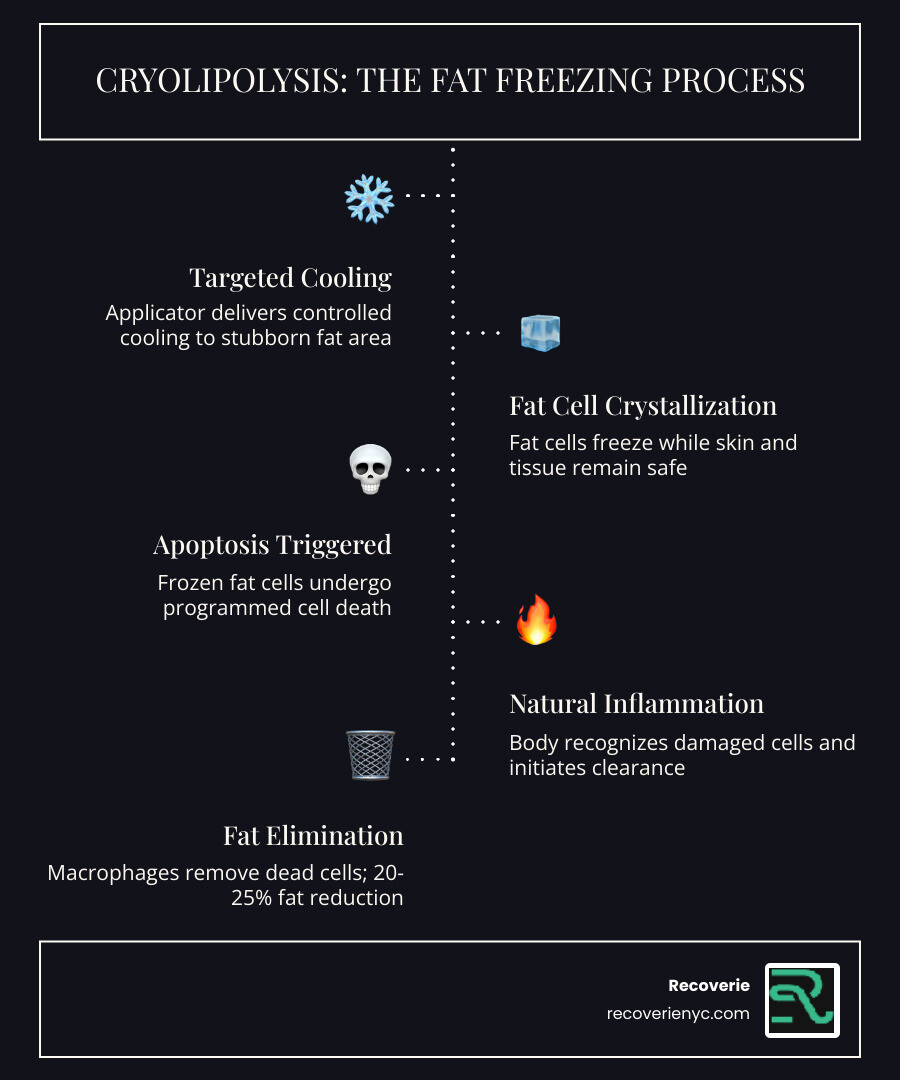 CRYOLIPOLYSIS: THE FAT FREEZING PROCESS

Targeted Cooling
Applicator delivers controlled cooling to stubborn fat area

Fat Cell Crystallization
Fat cells freeze while skin and tissue remain safe

Apoptosis Triggered
Frozen fat cells undergo programmed cell death

Natural Inflammation
Body recognizes damaged cells and initiates clearance

Fat Elimination
Macrophages remove dead cells; 20-25% fat reduction

Recoverie
recoverienyc.com