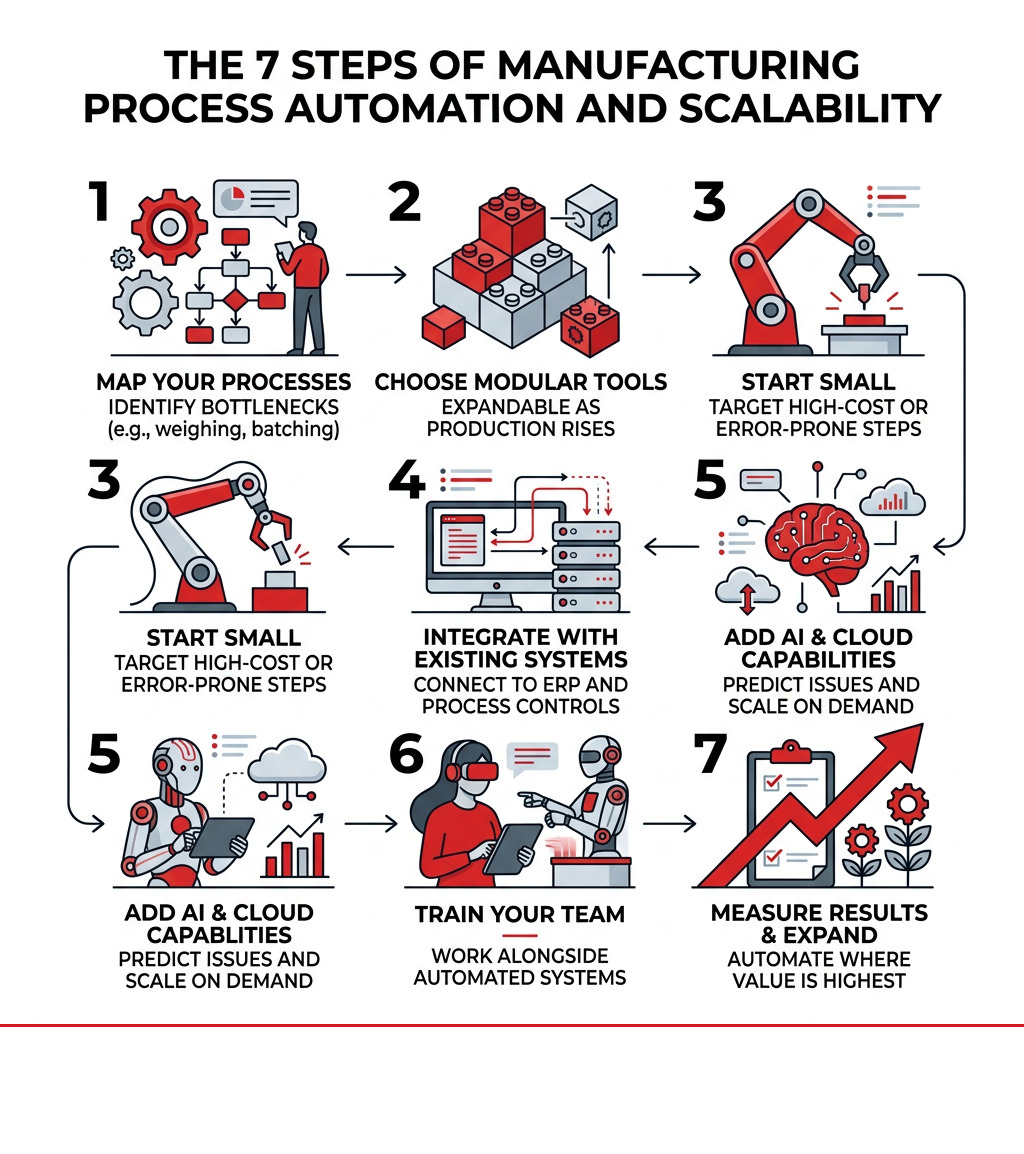 THE 7 STEPS OF MANUFACTURING PROCESS AUTOMATION AND SCALABILITY

1

MAP YOUR PROCESSES
IDENTIFY BOTTLENECKS (e.g., weighing, batching)

2

CHOOSE MODULAR TOOLS
EXPANDABLE AS PRODUCTION RISES

3

START SMALL
TARGET HIGH-COST OR ERROR-PRONE STEPS

3

START SMALL
TARGET HIGH-COST OR ERROR-PRONE STEPS

4

INTEGRATE WITH EXISTING SYSTEMS
CONNECT TO ERP AND PROCESS CONTROLS

5

ADD AI & CLOUD CAPABILITIES
PREDICT ISSUES AND SCALE ON DEMAND

5

ADD AI & CLOUD CAPABLITIES
PREDICT ISSUES AND SCALE ON DEMAND

6

TRAIN YOUR TEAM
WORK ALONGSIDE AUTOMATED SYSTEMS

7

MEASURE RESULTS & EXPAND
AUTOMATE WHERE VALUE IS HIGHEST