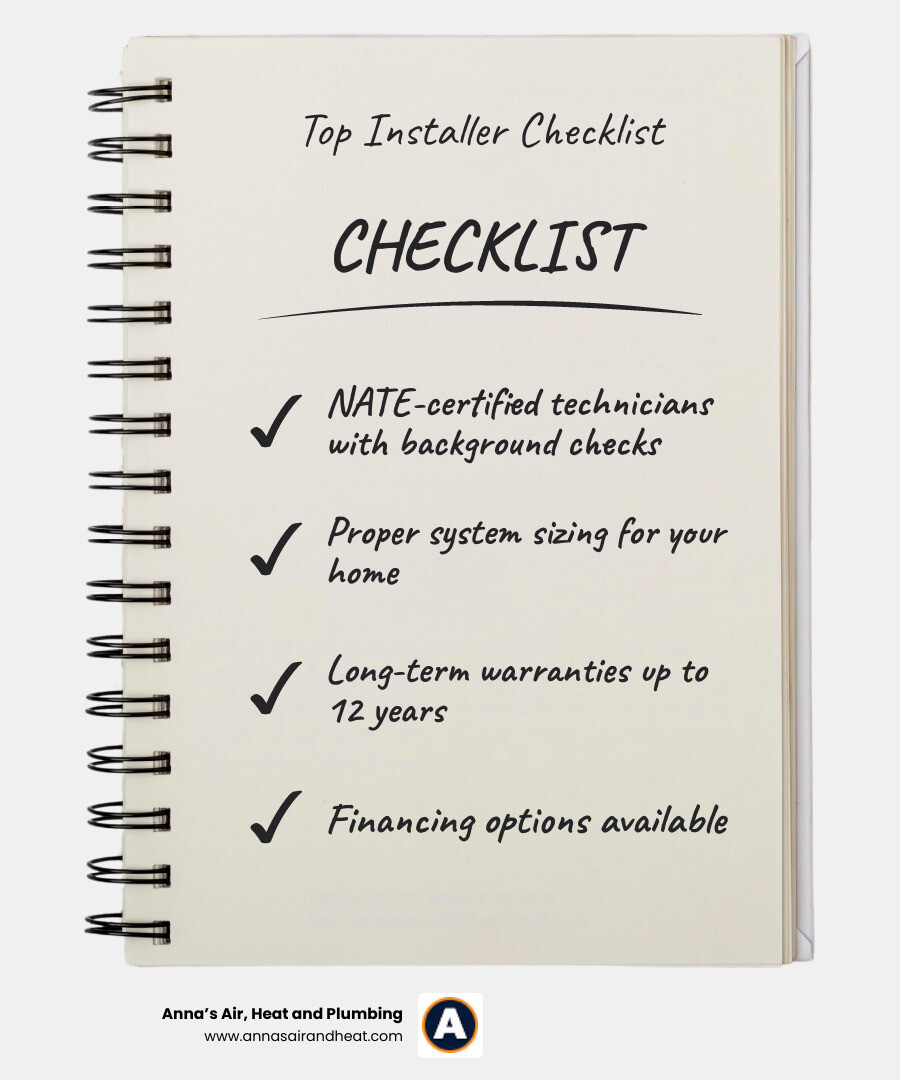 Top Installer Checklist

CHECKLIST

✓ NATE-certified technicians with background checks

✓ Proper system sizing for your home

✓ Long-term warranties up to 12 years

✓ Financing options available

Anna's Air, Heat and Plumbing
www.annasairandheat.com

A