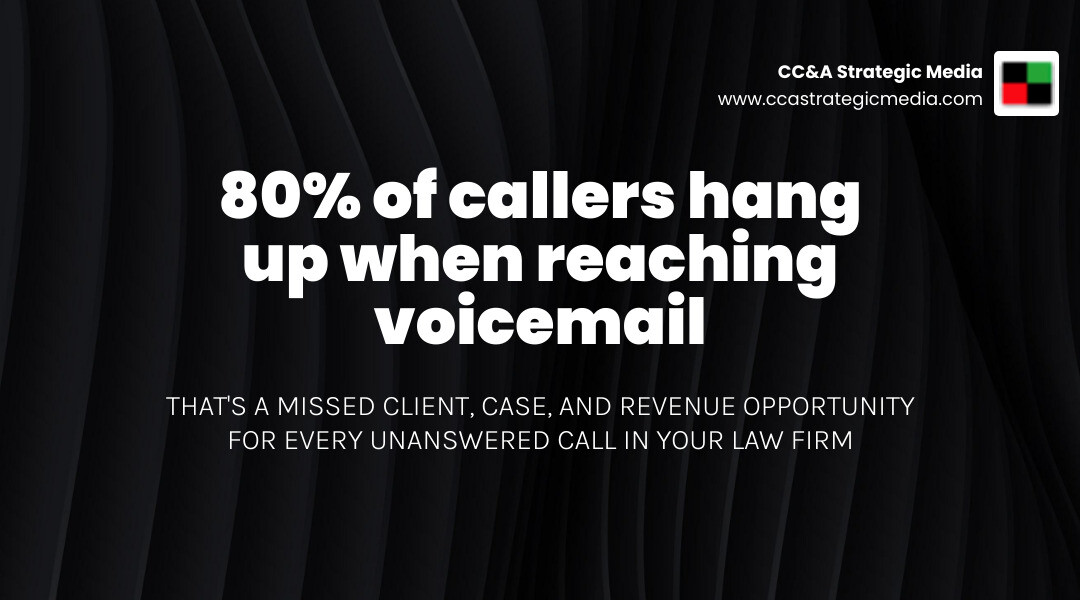 CC&A Strategic Media
www.ccastrategicmedia.com

80% of callers hang up when reaching voicemail

THAT'S A MISSED CLIENT, CASE, AND REVENUE OPPORTUNITY FOR EVERY UNANSWERED CALL IN YOUR LAW FIRM