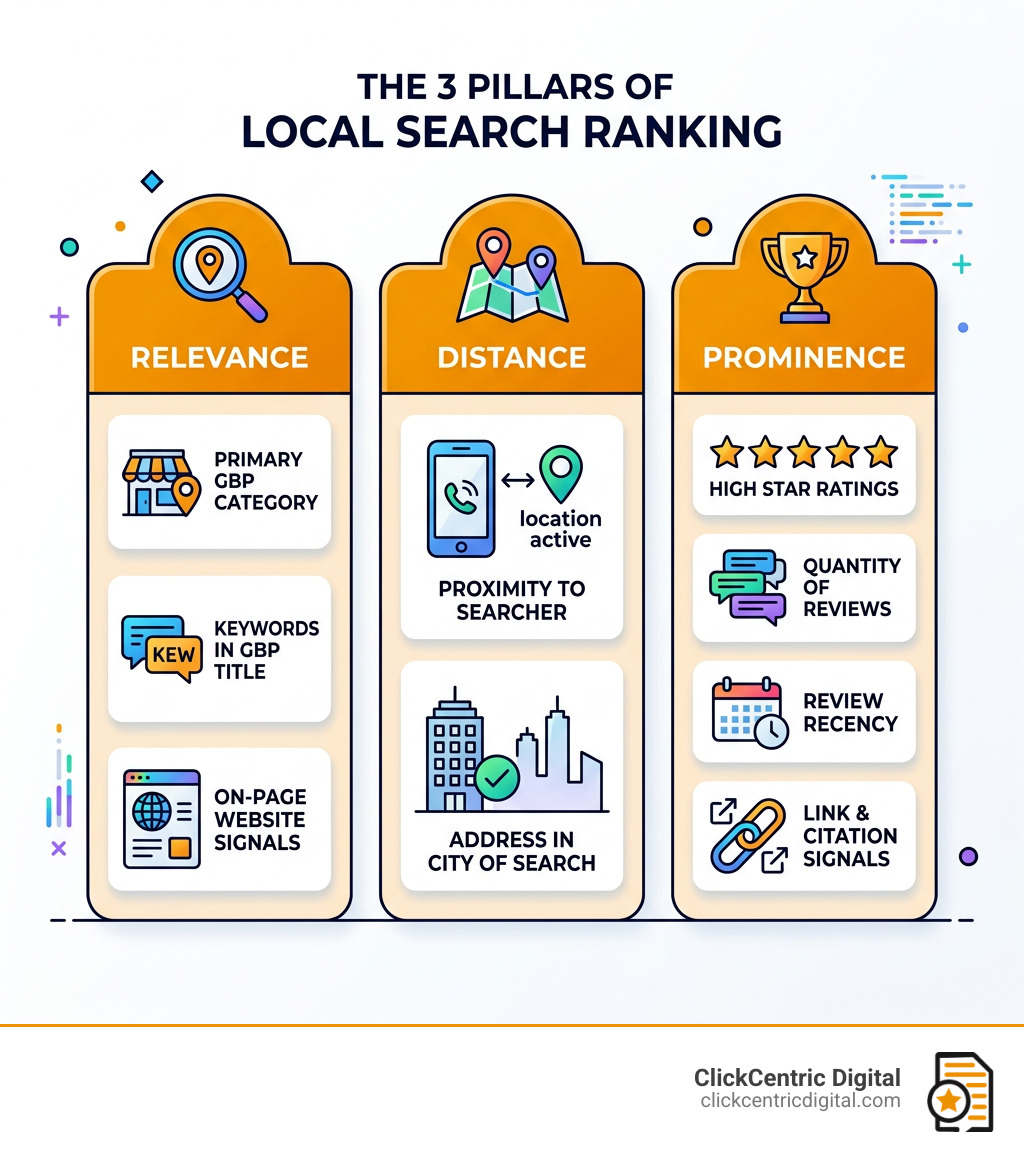 THE 3 PILLARS OF
LOCAL SEARCH RANKING

RELEVANCE

PRIMARY GBP CATEGORY

KEW

KEYWORDS IN GBP TITLE

ON-PAGE WEBSITE SIGNALS

DISTANCE

location active

PROXIMITY TO SEARCHER

ADDRESS IN CITY OF SEARCH

PROMINENCE

HIGH STAR RATINGS

QUANTITY OF REVIEWS

REVIEW RECENCY

LINK & CITATION SIGNALS

ClickCentric Digital
clickcentricdigital.com