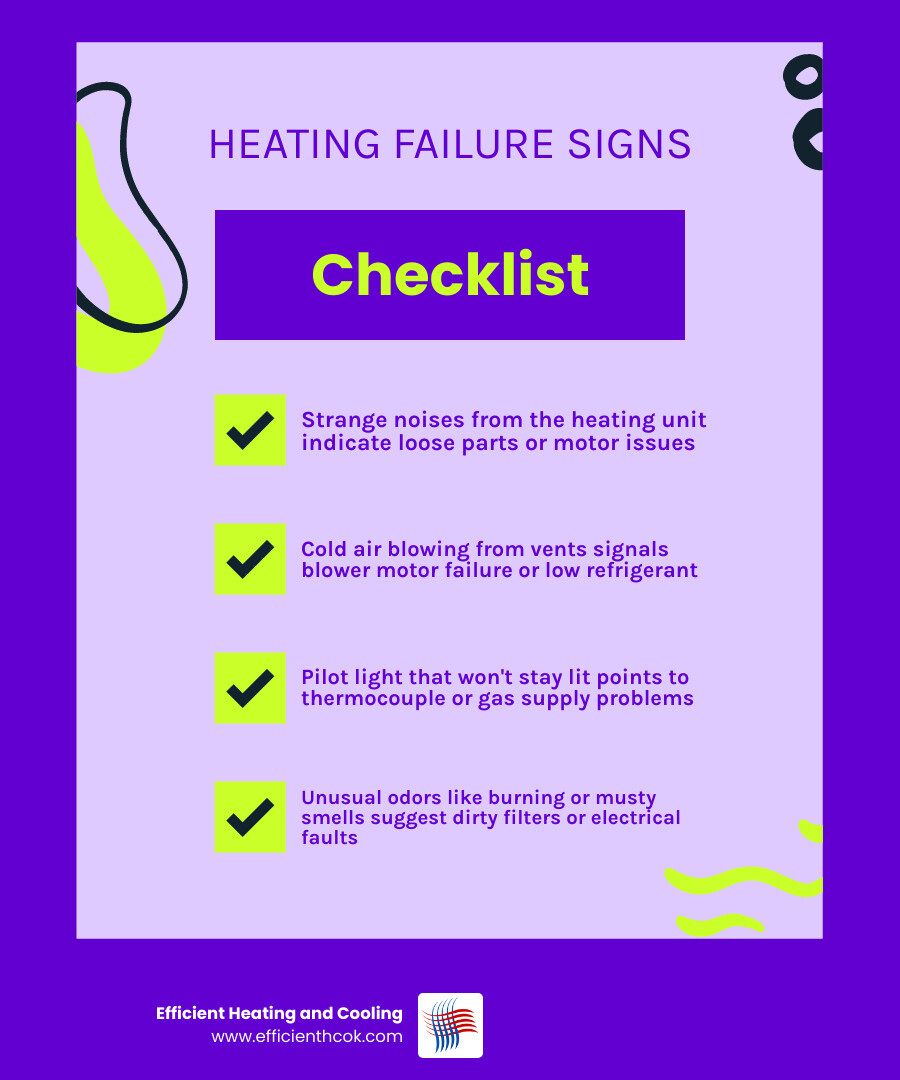 HEATING FAILURE SIGNS

Checklist

Strange noises from the heating unit indicate loose parts or motor issues

Cold air blowing from vents signals blower motor failure or low refrigerant

Pilot light that won't stay lit points to thermocouple or gas supply problems

Unusual odors like burning or musty smells suggest dirty filters or electrical faults

Efficient Heating and Cooling
www.efficienthcok.com