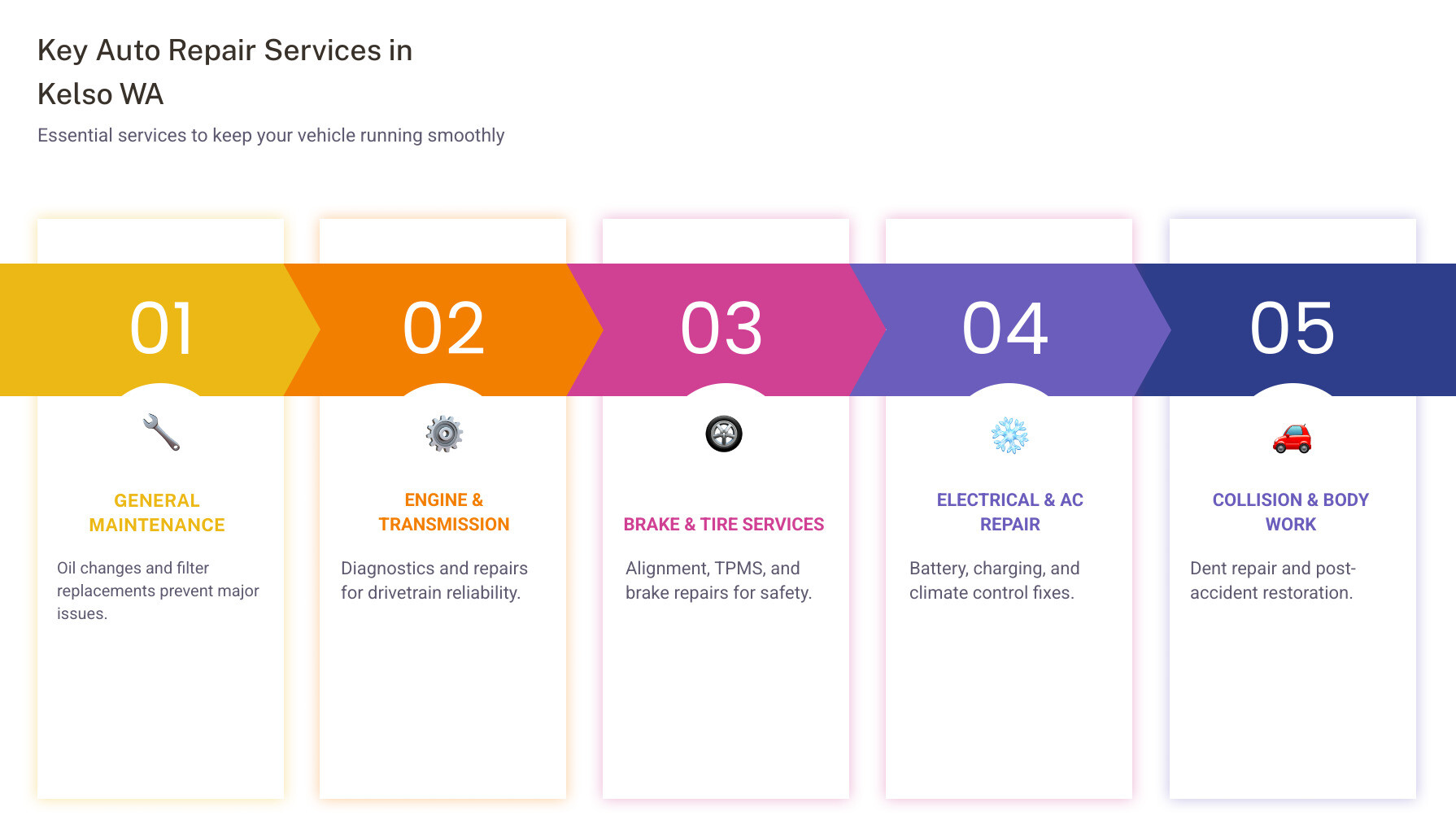 Key Auto Repair Services in Kelso WA

Essential services to keep your vehicle running smoothly

01

GENERAL MAINTENANCE

Oil changes and filter replacements prevent major issues.

02

ENGINE & TRANSMISSION

Diagnostics and repairs for drivetrain reliability.

03

BRAKE & TIRE SERVICES

Alignment, TPMS, and brake repairs for safety.

04

ELECTRICAL & AC REPAIR

Battery, charging, and climate control fixes.

05

COLLISION & BODY WORK

Dent repair and post-accident restoration.