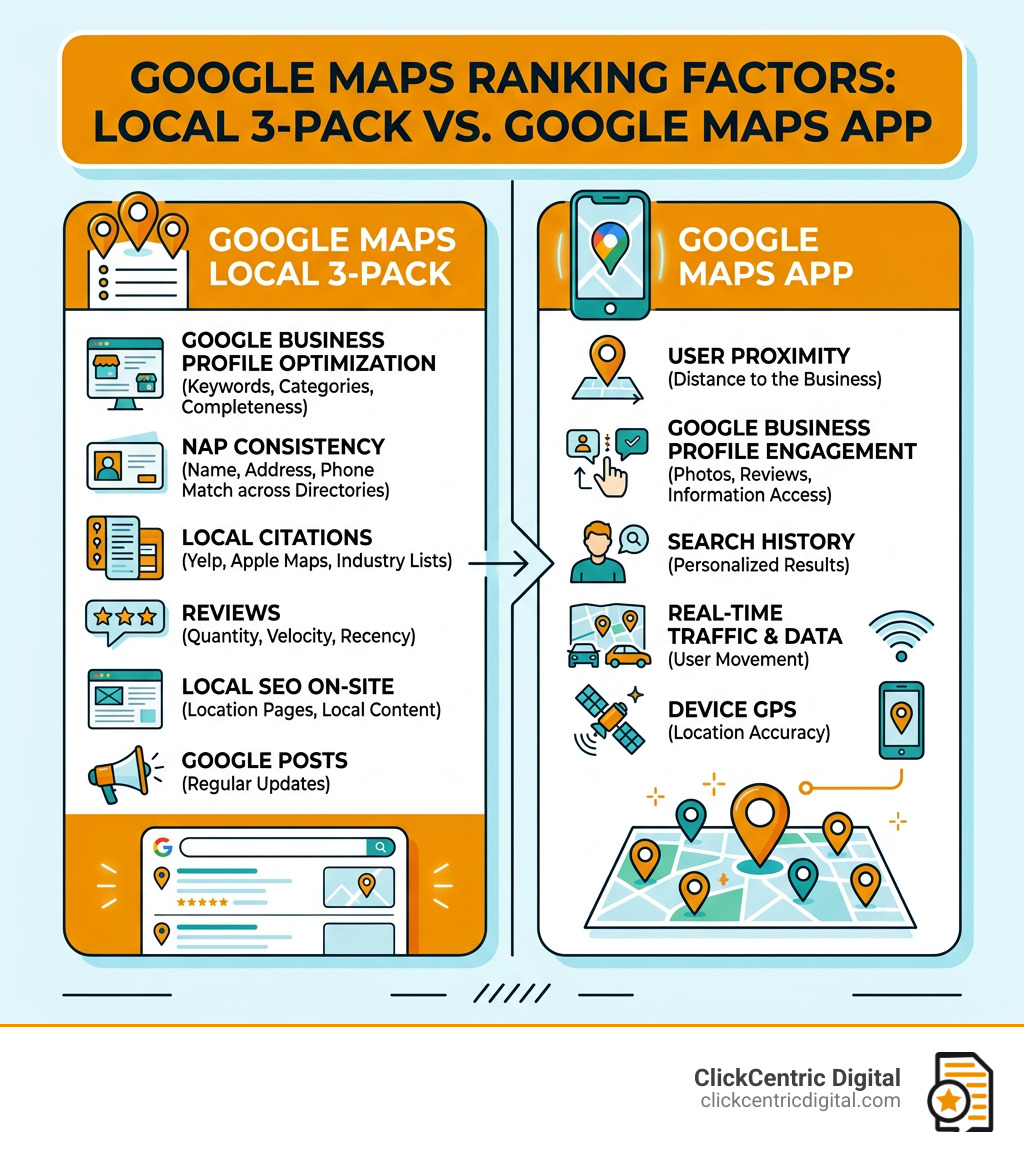 GOOGLE MAPS RANKING FACTORS: LOCAL 3-PACK VS. GOOGLE MAPS APP

GOOGLE MAPS LOCAL 3-PACK

GOOGLE BUSINESS PROFILE OPTIMIZATION
(Keywords, Categories, Completeness)

NAP CONSISTENCY
(Name, Address, Phone Match across Directories)

LOCAL CITATIONS
(Yelp, Apple Maps, Industry Lists)

REVIEWS
(Quantity, Velocity, Recency)

LOCAL SEO ON-SITE
(Location Pages, Local Content)

GOOGLE POSTS
(Regular Updates)

GOOGLE MAPS APP

USER PROXIMITY
(Distance to the Business)

GOOGLE BUSINESS PROFILE ENGAGEMENT
(Photos, Reviews, Information Access)

SEARCH HISTORY
(Personalized Results)

REAL-TIME TRAFFIC & DATA
(User Movement)

DEVICE GPS
(Location Accuracy)

ClickCentric Digital
clickcentricdigital.com