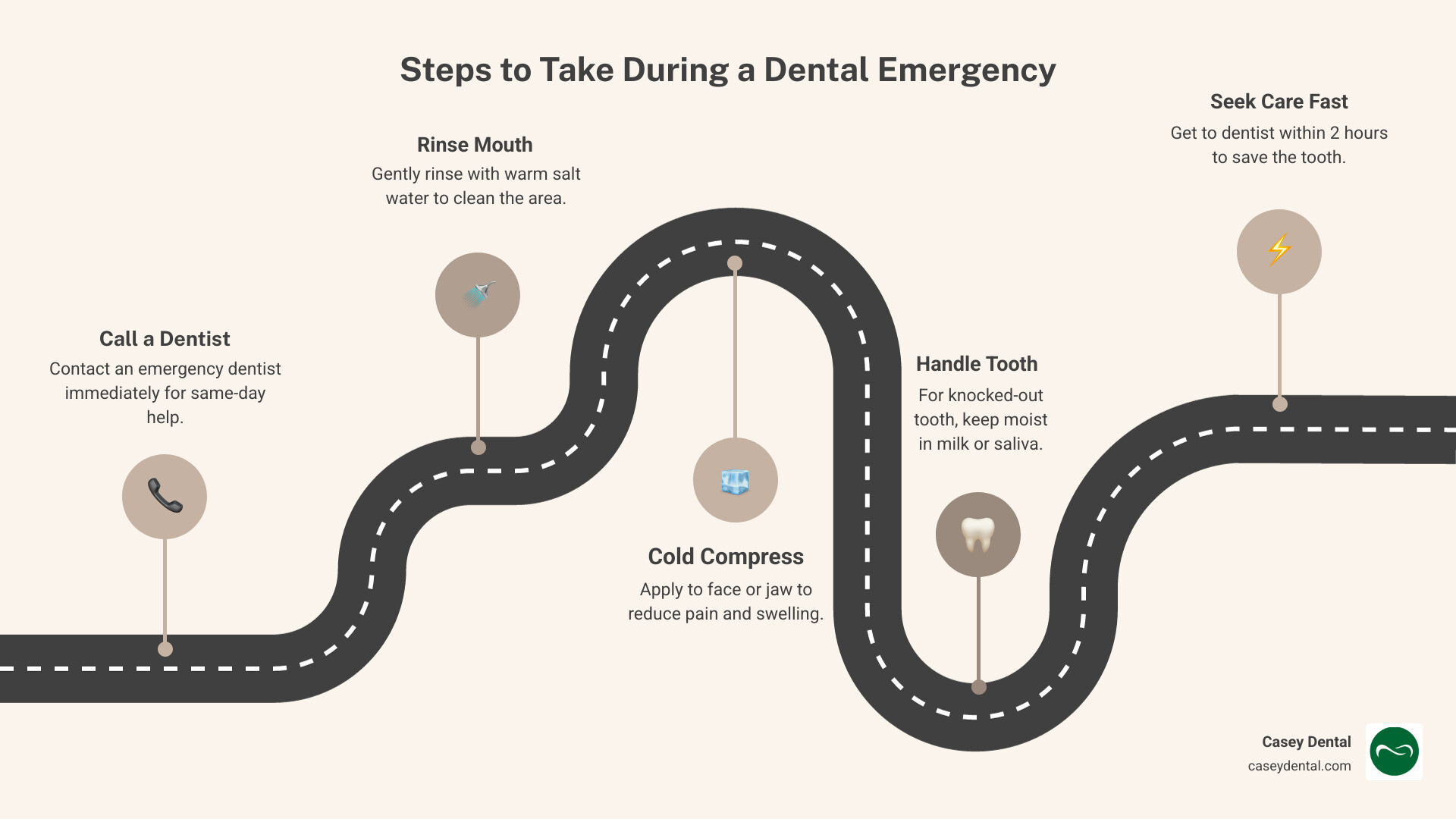 Steps to Take During a Dental Emergency

Call a Dentist
Contact an emergency dentist immediately for same-day help.

Rinse Mouth
Gently rinse with warm salt water to clean the area.

Cold Compress
Apply to face or jaw to reduce pain and swelling.

Handle Tooth
For knocked-out tooth, keep moist in milk or saliva.

Seek Care Fast
Get to dentist within 2 hours to save the tooth.

Casey Dental
caseydental.com