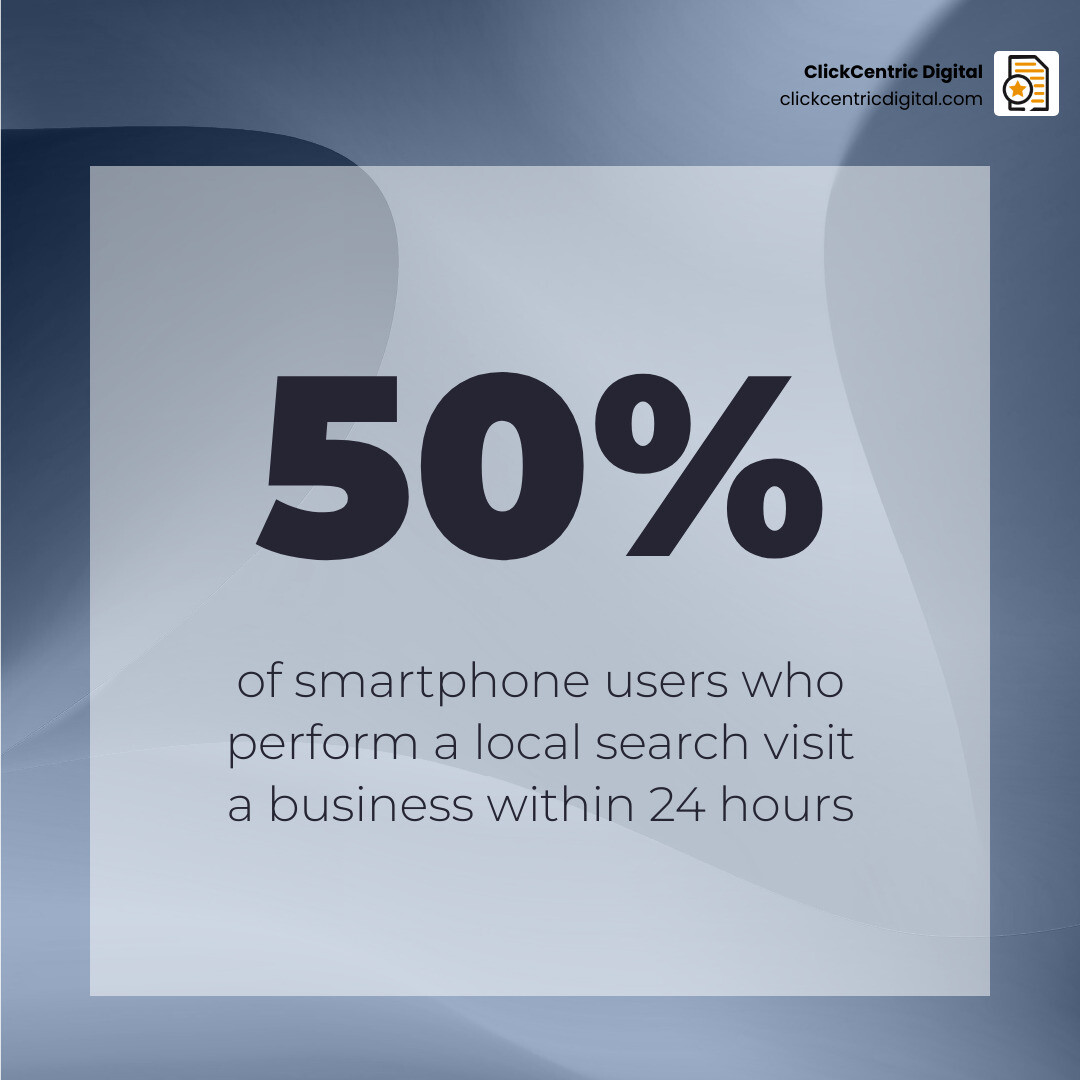 ClickCentric Digital
clickcentricdigital.com

50%

of smartphone users who perform a local search visit a business within 24 hours