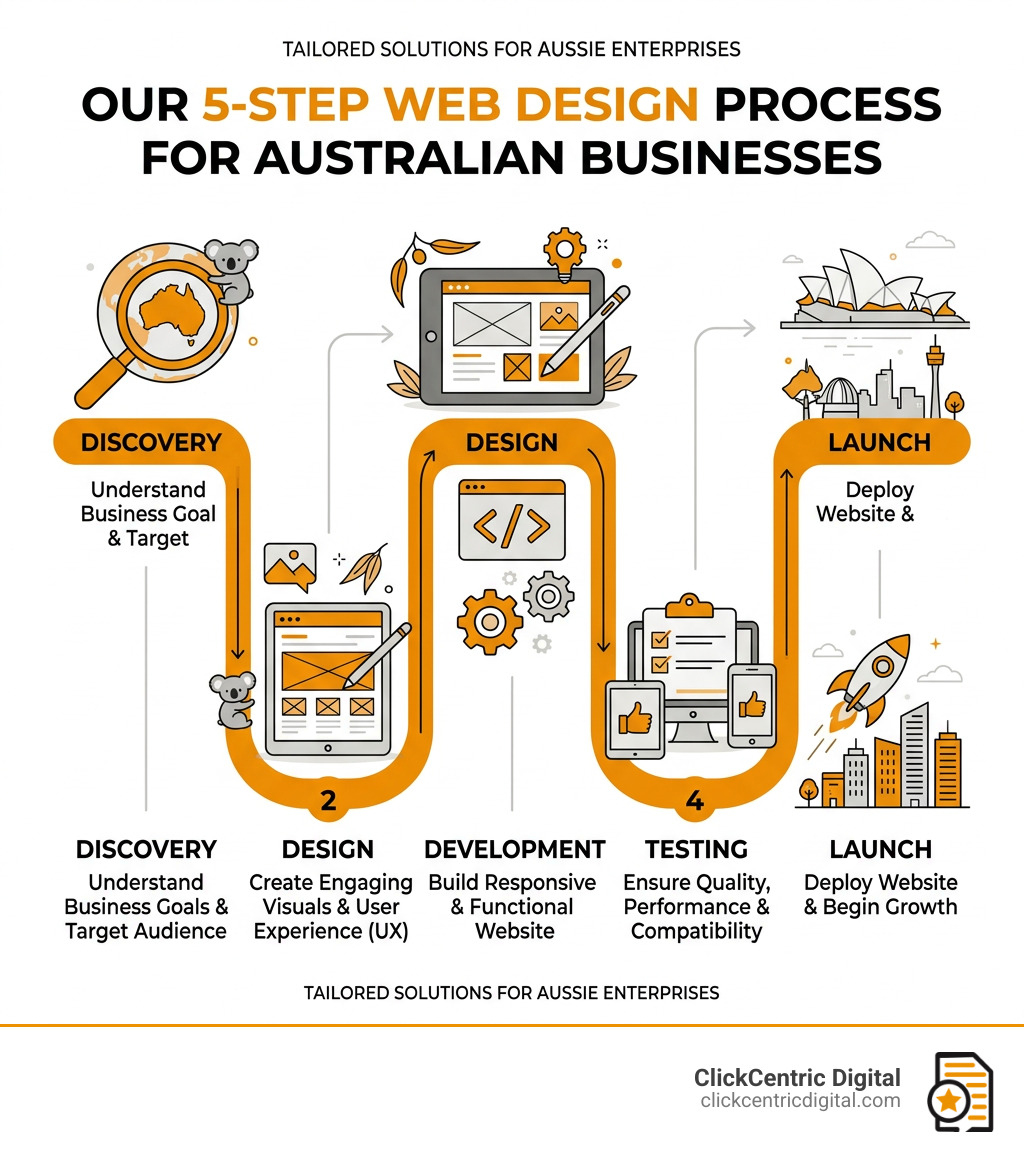 TAILORED SOLUTIONS FOR AUSSIE ENTERPRISES

OUR 5-STEP WEB DESIGN PROCESS FOR AUSTRALIAN BUSINESSES

DISCOVERY

Understand Business Goal & Target

DESIGN

LAUNCH

Deploy Website &

2

4

DISCOVERY
Understand Business Goals & Target Audience

DESIGN
Create Engaging Visuals & User Experience (UX)

DEVELOPMENT
Build Responsive & Functional Website

TESTING
Ensure Quality, Performance & Compatibility

LAUNCH
Deploy Website & Begin Growth

TAILORED SOLUTIONS FOR AUSSIE ENTERPRISES

ClickCentric Digital
clickcentricdigital.com