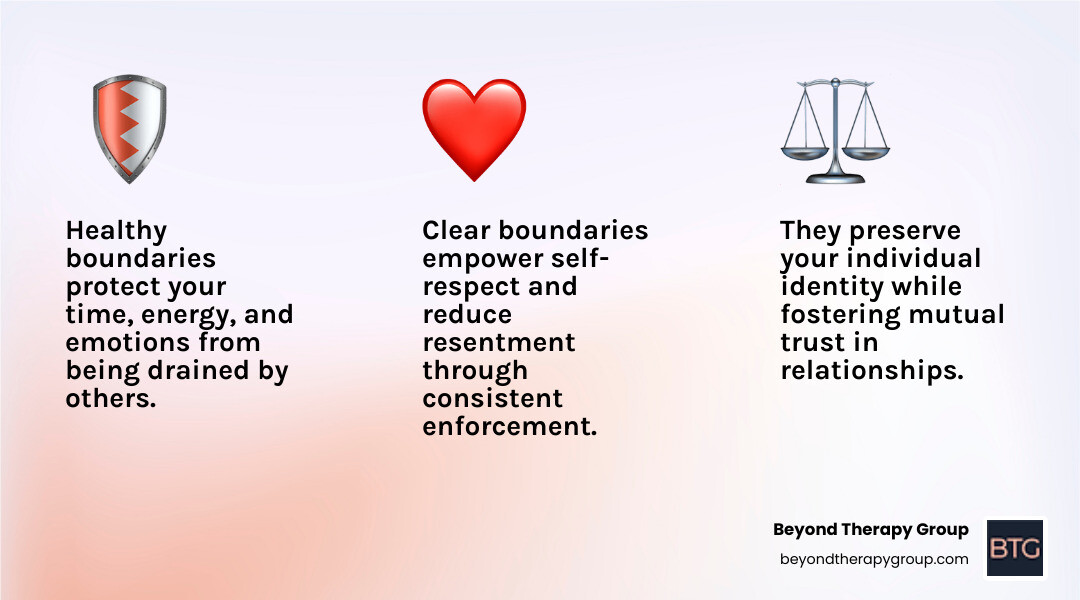 Healthy boundaries protect your time, energy, and emotions from being drained by others.

Clear boundaries empower self-respect and reduce resentment through consistent enforcement.

They preserve your individual identity while fostering mutual trust in relationships.

Beyond Therapy Group
beyondtherapygroup.com

BTG