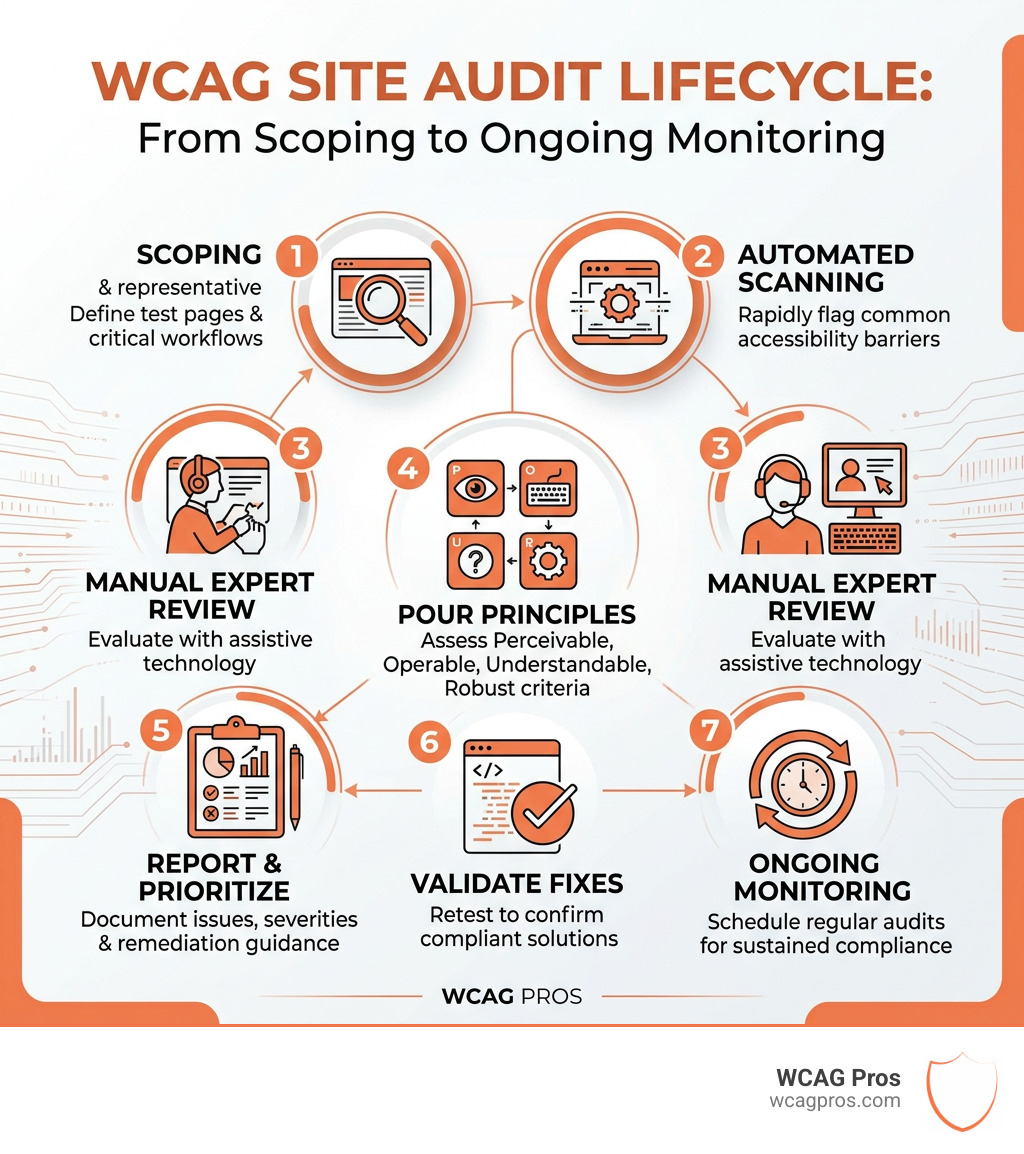 WCAG SITE AUDIT LIFECYCLE:
From Scoping to Ongoing Monitoring

1
SCOPING
& representative
Define test pages & critical workflows

2
AUTOMATED SCANNING
Rapidly flag common accessibility barriers

3
MANUAL EXPERT REVIEW
Evaluate with assistive technology

4
P O U R
POUR PRINCIPLES
Assess Perceivable, Operable, Understandable, Robust criteria

3
MANUAL EXPERT REVIEW
Evaluate with assistive technology

5
REPORT & PRIORITIZE
Document issues, severities & remediation guidance

6
</>
VALIDATE FIXES
Retest to confirm compliant solutions

7
ONGOING MONITORING
Schedule regular audits for sustained compliance

WCAG PROS

WCAG Pros
wcagpros.com