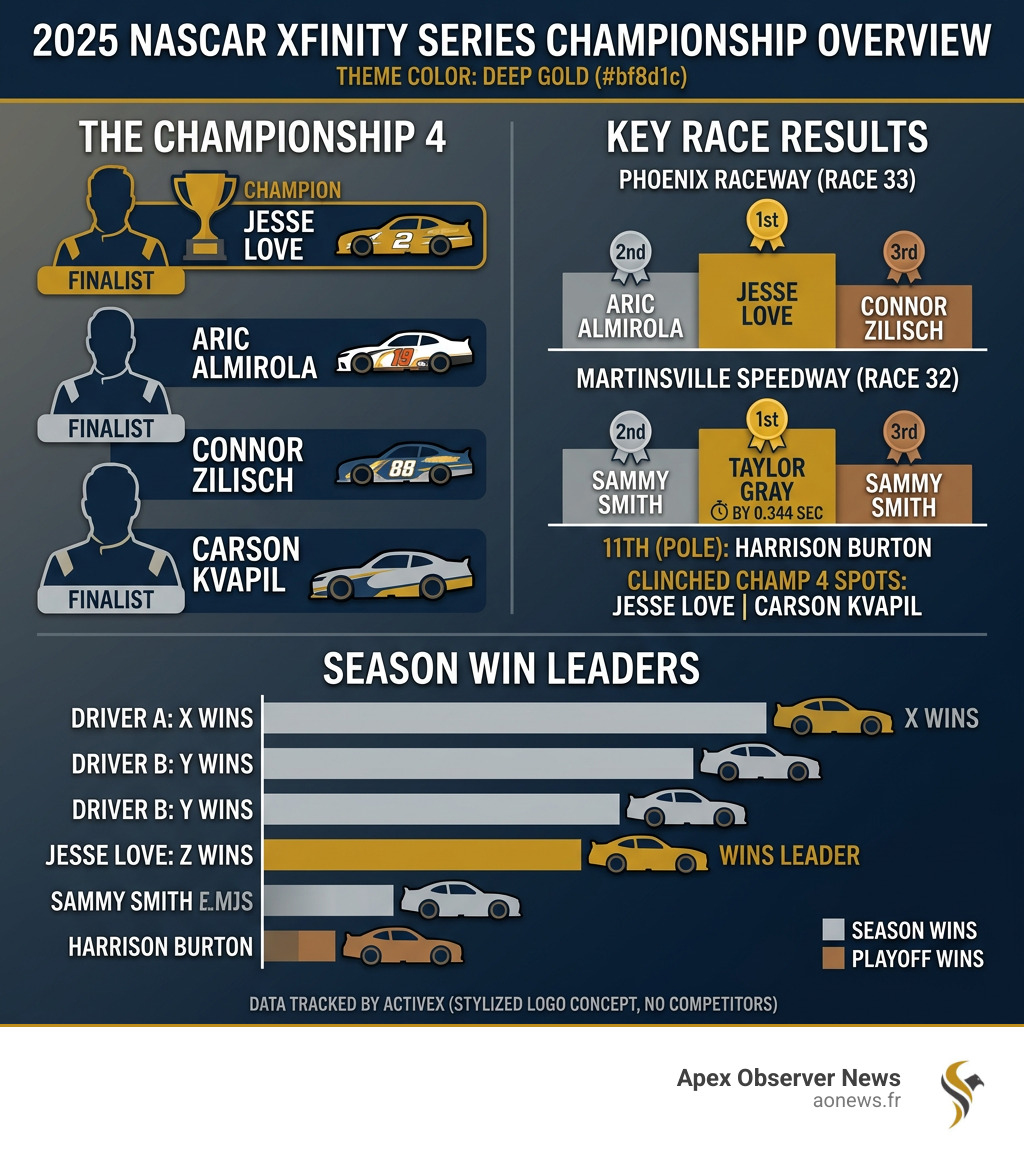 2025 NASCAR XFINITY SERIES CHAMPIONSHIP OVERVIEW
THEME COLOR: DEEP GOLD (#bf8d1c)

THE CHAMPIONSHIP 4

CHAMPION
JESSE LOVE
2
FINALIST

ARIC ALMIROLA
19
FINALIST

CONNOR ZILISCH
88

CARSON KVAPIL
FINALIST

KEY RACE RESULTS
PHOENIX RACEWAY (RACE 33)
2nd ARIC ALMIROLA
1st JESSE LOVE
3rd CONNOR ZILISCH

MARTINSVILLE SPEEDWAY (RACE 32)
2nd SAMMY SMITH
1st TAYLOR GRAY BY 0.344 SEC
3rd SAMMY SMITH

11TH (POLE): HARRISON BURTON
CLINCHED CHAMP 4 SPOTS:
JESSE LOVE | CARSON KVAPIL

SEASON WIN LEADERS
DRIVER A: X WINS
X WINS
DRIVER B: Y WINS
DRIVER B: Y WINS
JESSE LOVE: Z WINS
WINS LEADER
SAMMY SMITH E.MJS
HARRISON BURTON
SEASON WINS
PLAYOFF WINS

DATA TRACKED BY ACTIVEX (STYLIZED LOGO CONCEPT, NO COMPETITORS)

Apex Observer News
aonews.fr