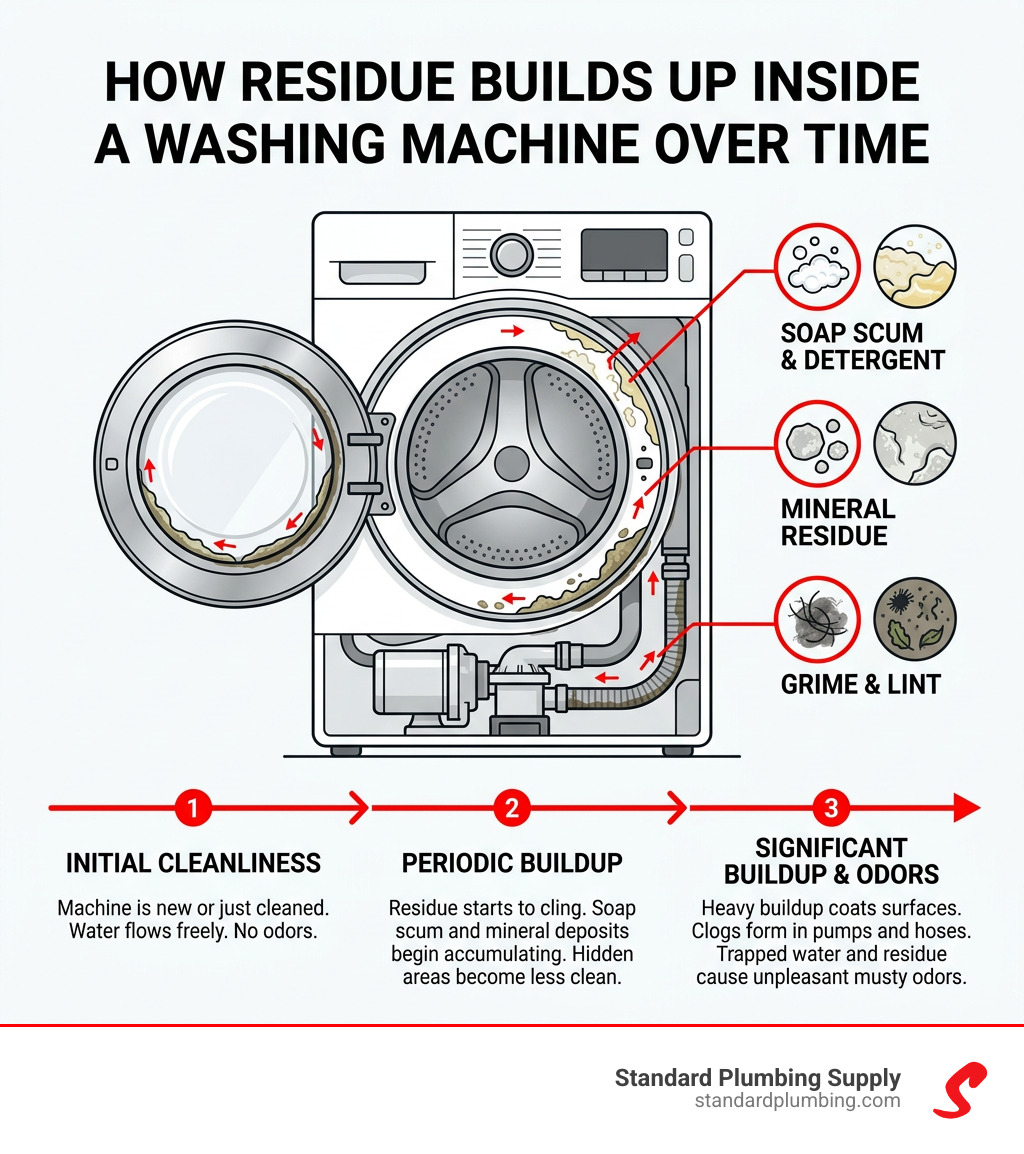 HOW RESIDUE BUILDS UP INSIDE A WASHING MACHINE OVER TIME

SOAP SCUM & DETERGENT

MINERAL RESIDUE

GRIME & LINT

1

INITIAL CLEANLINESS

Machine is new or just cleaned. Water flows freely. No odors.

2

PERIODIC BUILDUP

Residue starts to cling. Soap scum and mineral deposits begin accumulating. Hidden areas become less clean.

3

SIGNIFICANT BUILDUP & ODORS

Heavy buildup coats surfaces. Clogs form in pumps and hoses. Trapped water and residue cause unpleasant musty odors.

Standard Plumbing Supply
standardplumbing.com