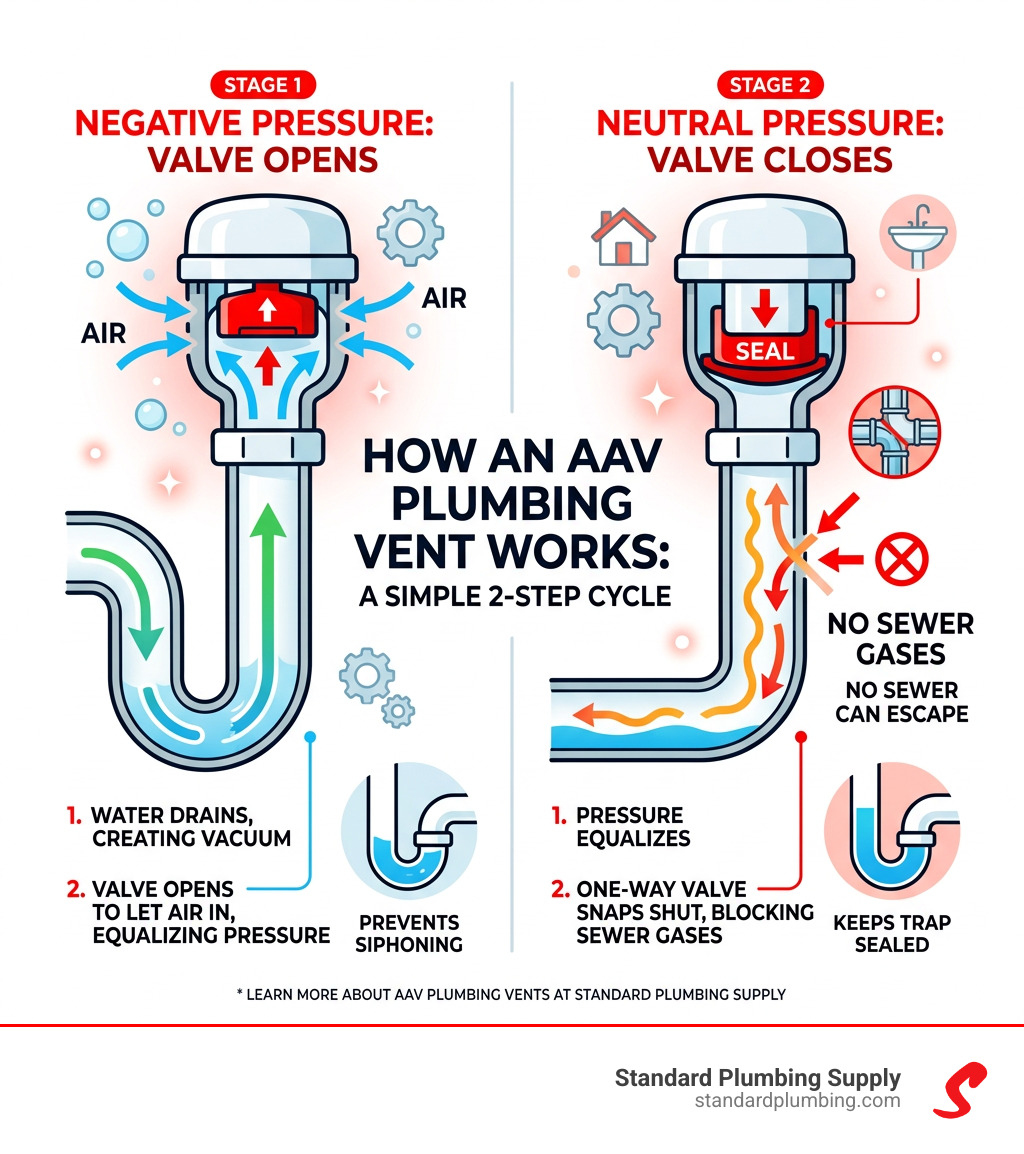 STAGE 1
NEGATIVE PRESSURE: VALVE OPENS

AIR
AIR

1. WATER DRAINS, CREATING VACUUM
2. VALVE OPENS TO LET AIR IN, EQUALIZING PRESSURE

PREVENTS SIPHONING

HOW AN AAV PLUMBING VENT WORKS:
A SIMPLE 2-STEP CYCLE

STAGE 2
NEUTRAL PRESSURE: VALVE CLOSES

SEAL

NO SEWER GASES
NO SEWER CAN ESCAPE

1. PRESSURE EQUALIZES
2. ONE-WAY VALVE SNAPS SHUT, BLOCKING SEWER GASES

KEEPS TRAP SEALED

* LEARN MORE ABOUT AAV PLUMBING VENTS AT STANDARD PLUMBING SUPPLY

Standard Plumbing Supply
standardplumbing.com