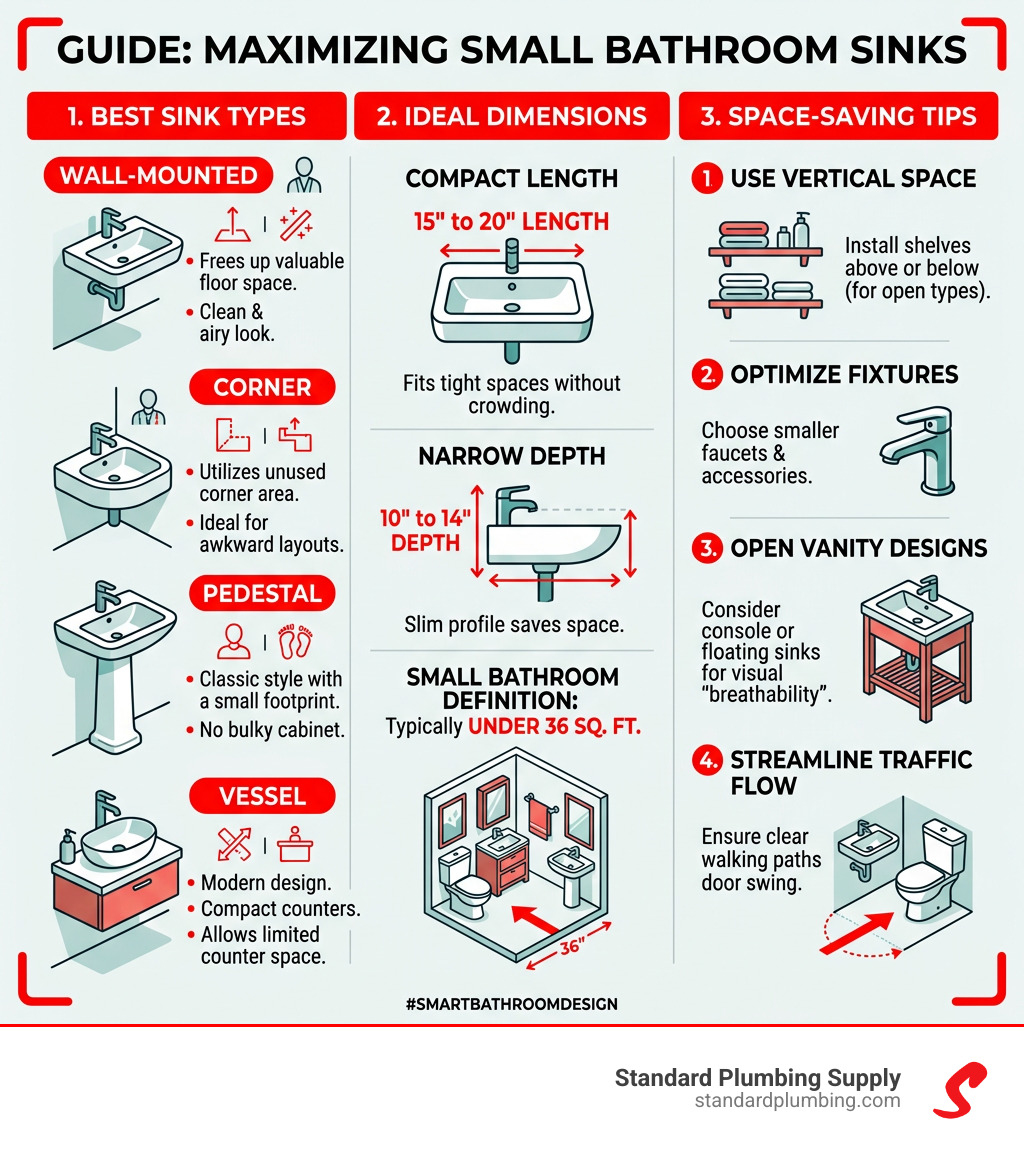 GUIDE: MAXIMIZING SMALL BATHROOM SINKS

1. BEST SINK TYPES

WALL-MOUNTED

• Frees up valuable floor space.
• Clean & airy look.

CORNER

• Utilizes unused corner area.
• Ideal for awkward layouts.

PEDESTAL

• Classic style with a small footprint.
• No bulky cabinet.

VESSEL

• Modern design.
• Compact counters.
• Allows limited counter space.

2. IDEAL DIMENSIONS

COMPACT LENGTH

15" to 20" LENGTH

Fits tight spaces without crowding.

NARROW DEPTH

10" to 14" DEPTH

Slim profile saves space.

SMALL BATHROOM DEFINITION:
Typically UNDER 36 SQ. FT.

36"

3. SPACE-SAVING TIPS

1 USE VERTICAL SPACE

Install shelves above or below (for open types).

2. OPTIMIZE FIXTURES

Choose smaller faucets & accessories.

3. OPEN VANITY DESIGNS

Consider console or floating sinks for visual "breathability".

4. STREAMLINE TRAFFIC FLOW

Ensure clear walking paths door swing.

#SMARTBATHROOMDESIGN

Standard Plumbing Supply
standardplumbing.com