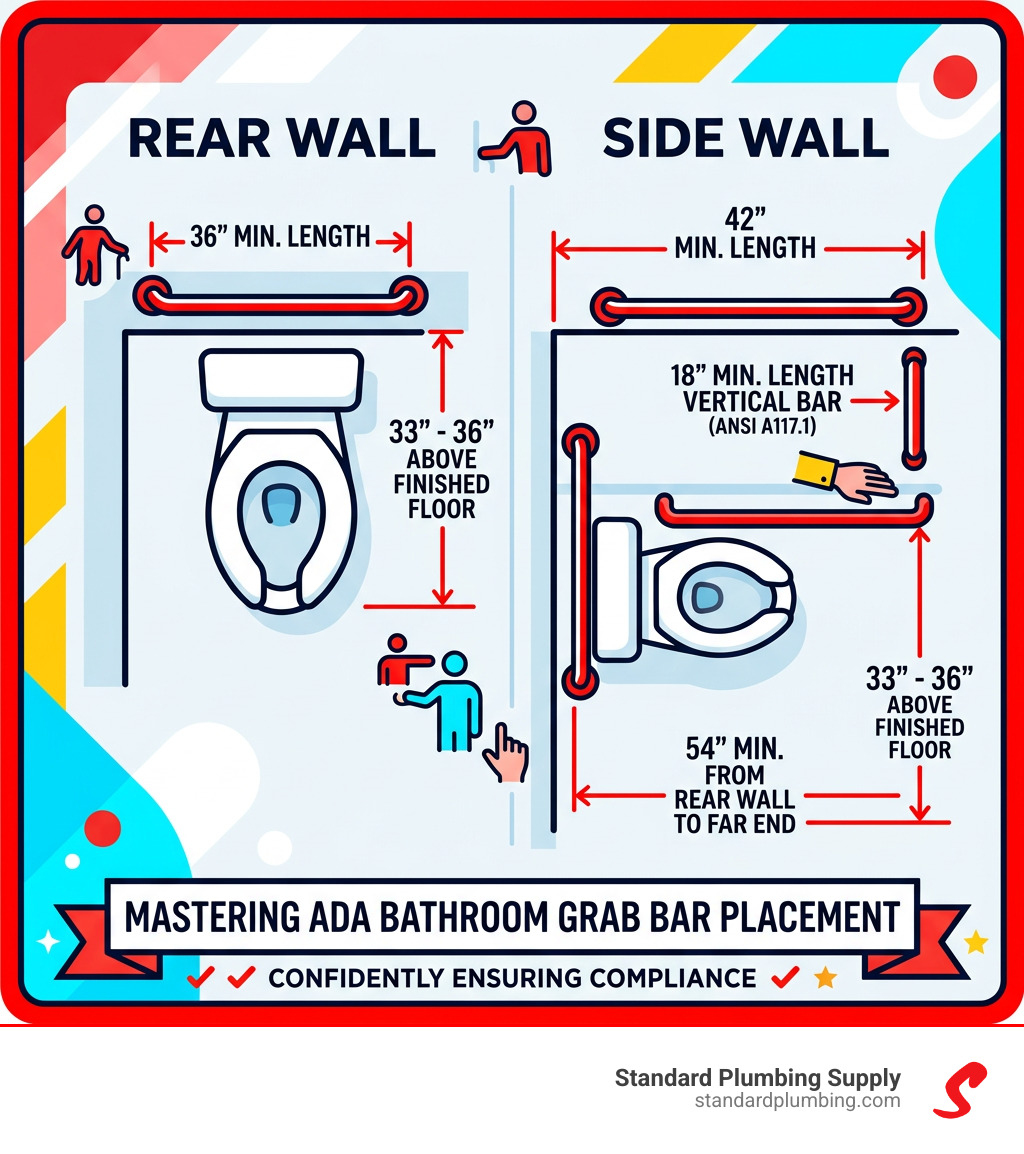 REAR WALL

SIDE WALL

36" MIN. LENGTH

33" - 36" ABOVE FINISHED FLOOR

42" MIN. LENGTH

18" MIN. LENGTH VERTICAL BAR (ANSI A117.1)

33" - 36" ABOVE FINISHED FLOOR

54" MIN. FROM REAR WALL TO FAR END

MASTERING ADA BATHROOM GRAB BAR PLACEMENT

CONFIDENTLY ENSURING COMPLIANCE

Standard Plumbing Supply
standardplumbing.com