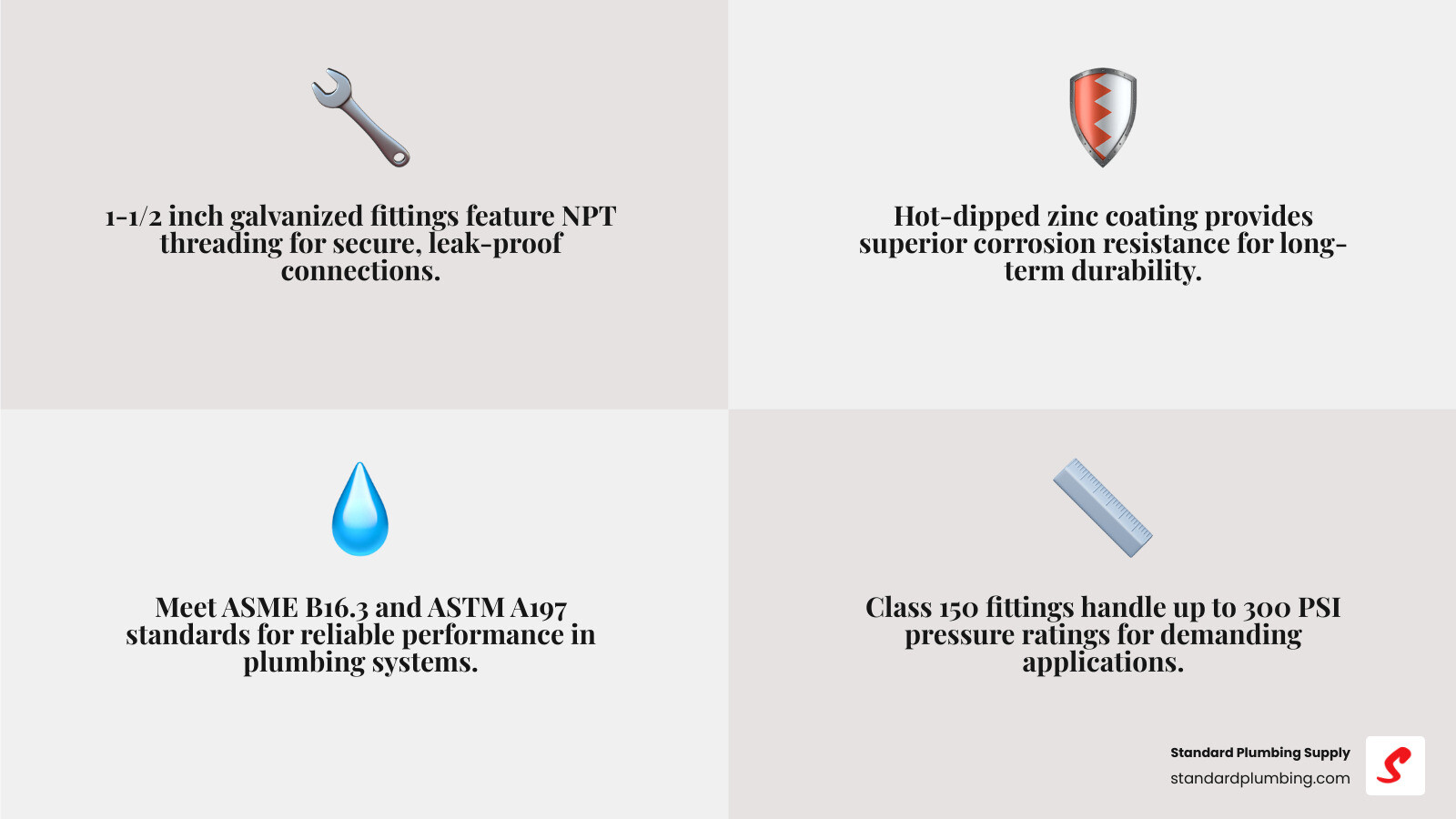 1-1/2 inch galvanized fittings feature NPT threading for secure, leak-proof connections.

Hot-dipped zinc coating provides superior corrosion resistance for long-term durability.

Meet ASME B16.3 and ASTM A197 standards for reliable performance in plumbing systems.

Class 150 fittings handle up to 300 PSI pressure ratings for demanding applications.

Standard Plumbing Supply
standardplumbing.com