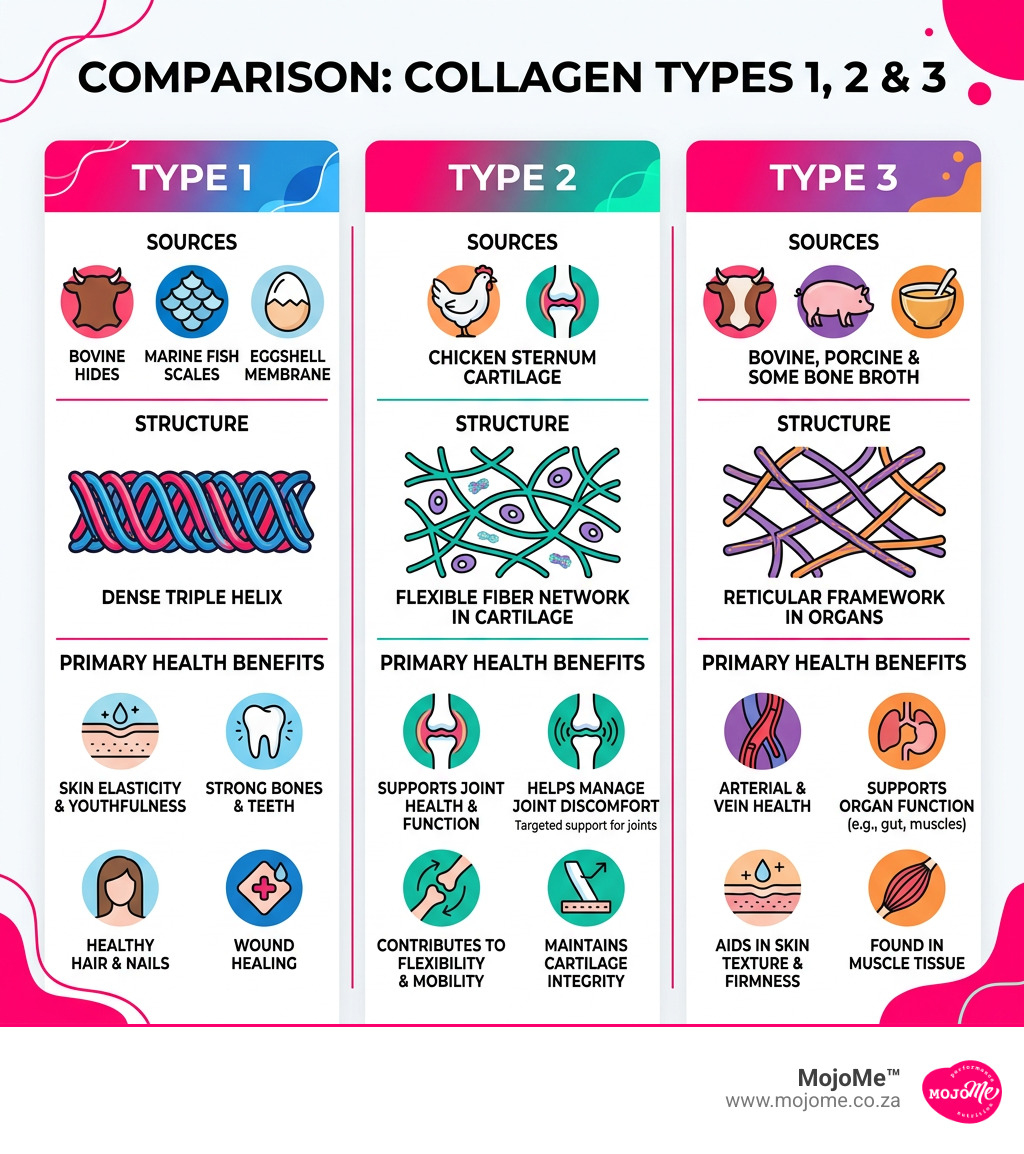 COMPARISON: COLLAGEN TYPES 1, 2 & 3

TYPE 1

SOURCES

BOVINE HIDES

MARINE FISH SCALES

EGGSHELL MEMBRANE

STRUCTURE

DENSE TRIPLE HELIX

PRIMARY HEALTH BENEFITS

SKIN ELASTICITY & YOUTHFULNESS

STRONG BONES & TEETH

HEALTHY HAIR & NAILS

WOUND HEALING

TYPE 2

SOURCES

CHICKEN STERNUM CARTILAGE

STRUCTURE

FLEXIBLE FIBER NETWORK IN CARTILAGE

PRIMARY HEALTH BENEFITS

SUPPORTS JOINT HEALTH & FUNCTION

HELPS MANAGE JOINT DISCOMFORT
Targeted support for joints

CONTRIBUTES TO FLEXIBILITY & MOBILITY

MAINTAINS CARTILAGE INTEGRITY

TYPE 3

SOURCES

BOVINE, PORCINE & SOME BONE BROTH

STRUCTURE

RETICULAR FRAMEWORK IN ORGANS

PRIMARY HEALTH BENEFITS

ARTERIAL & VEIN HEALTH

SUPPORTS ORGAN FUNCTION
(e.g., gut, muscles)

AIDS IN SKIN TEXTURE & FIRMNESS

FOUND IN MUSCLE TISSUE

MojoMe™
www.mojome.co.za

performance MOJOMe nutrition