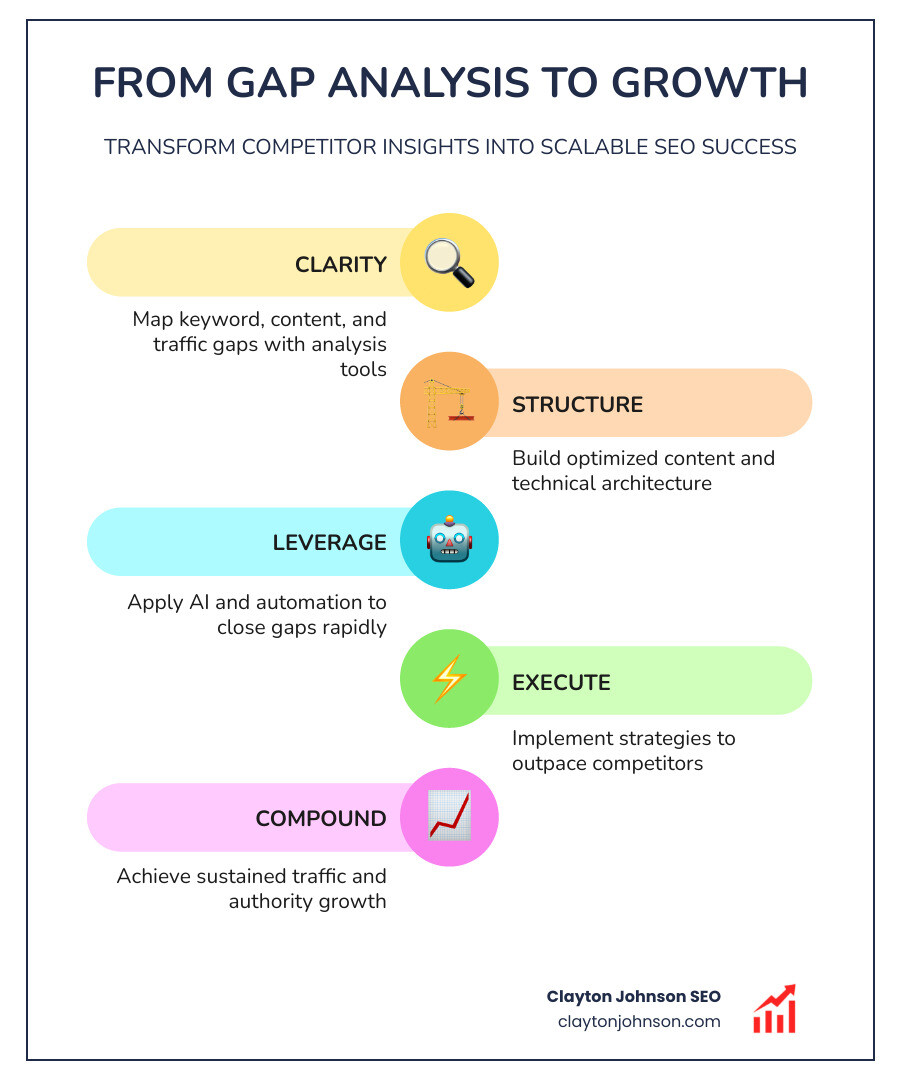 FROM GAP ANALYSIS TO GROWTH

TRANSFORM COMPETITOR INSIGHTS INTO SCALABLE SEO SUCCESS

CLARITY

Map keyword, content, and traffic gaps with analysis tools

STRUCTURE

Build optimized content and technical architecture

LEVERAGE

Apply AI and automation to close gaps rapidly

EXECUTE

Implement strategies to outpace competitors

COMPOUND

Achieve sustained traffic and authority growth

Clayton Johnson SEO
claytonjohnson.com