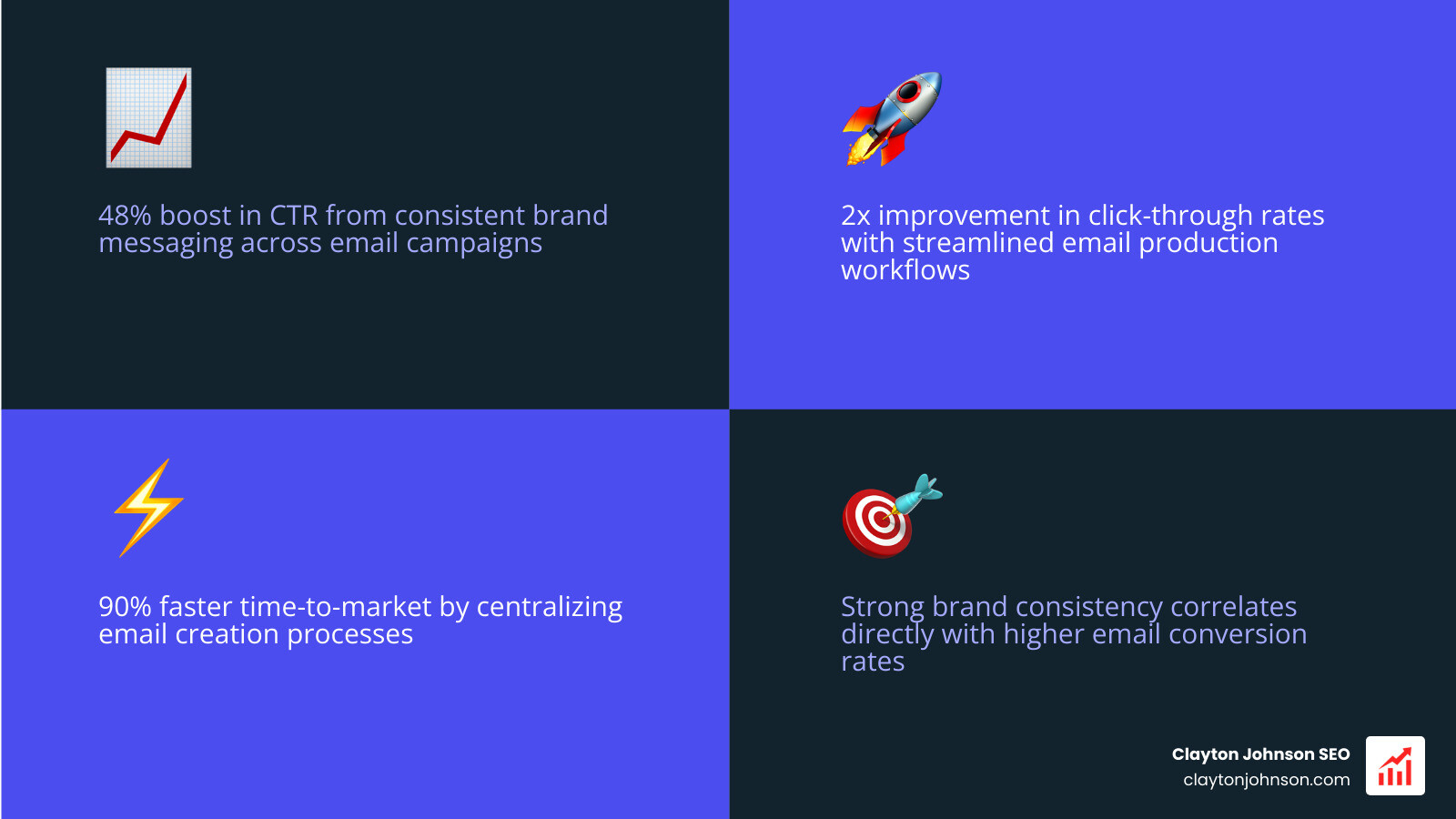 48% boost in CTR from consistent brand messaging across email campaigns

2x improvement in click-through rates with streamlined email production workflows

90% faster time-to-market by centralizing email creation processes

Strong brand consistency correlates directly with higher email conversion rates

Clayton Johnson SEO
claytonjohnson.com