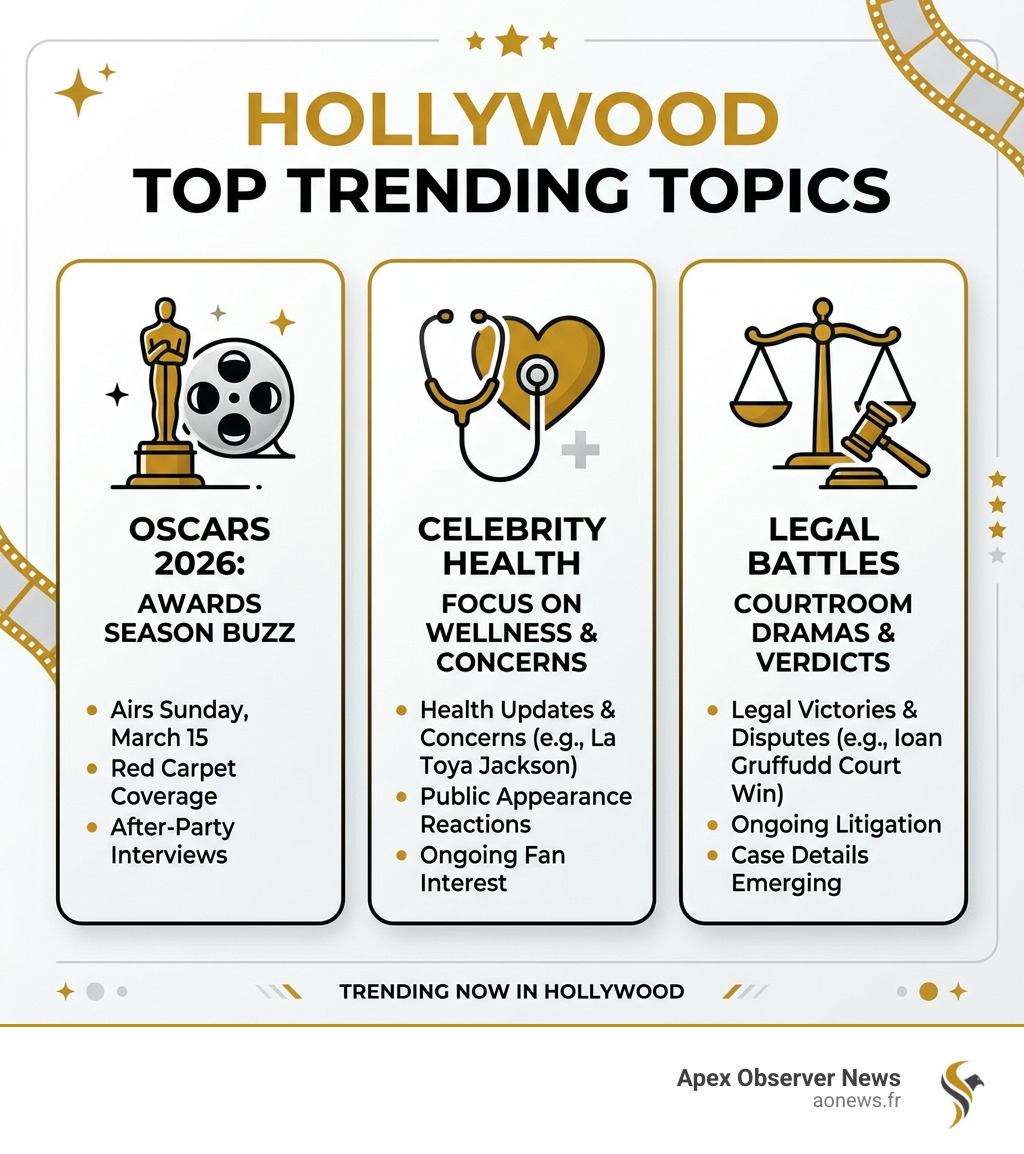 HOLLYWOOD
TOP TRENDING TOPICS

OSCARS 2026:
AWARDS SEASON BUZZ

- Airs Sunday, March 15
- Red Carpet Coverage
- After-Party Interviews

CELEBRITY HEALTH
FOCUS ON WELLNESS & CONCERNS

- Health Updates & Concerns (e.g., La Toya Jackson)
- Public Appearance Reactions
- Ongoing Fan Interest

LEGAL BATTLES
COURTROOM DRAMAS & VERDICTS

- Legal Victories & Disputes (e.g., Ioan Gruffudd Court Win)
- Ongoing Litigation
- Case Details Emerging

TRENDING NOW IN HOLLYWOOD

Apex Observer News
aonews.fr