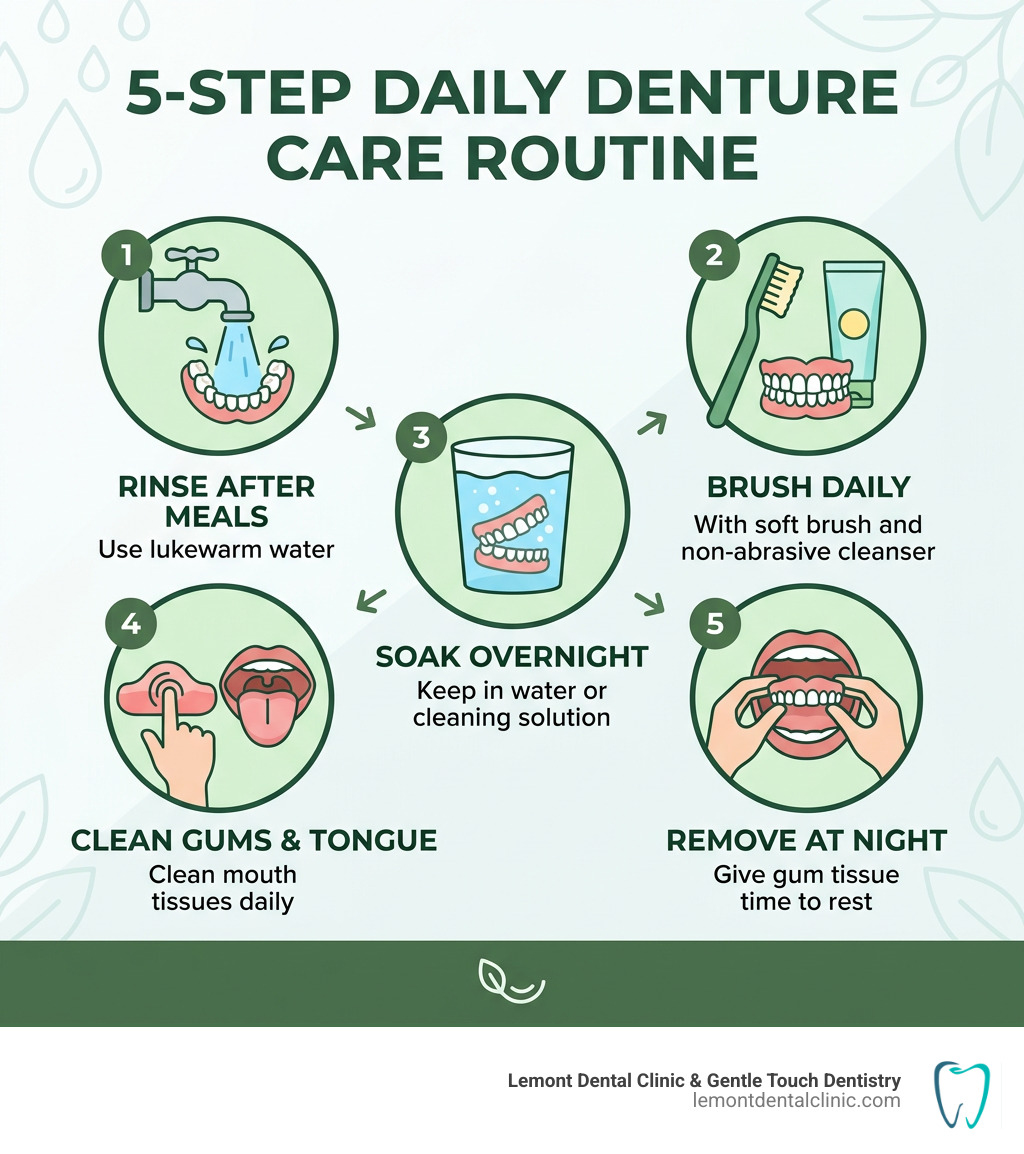 5-STEP DAILY DENTURE CARE ROUTINE

1

RINSE AFTER MEALS
Use lukewarm water

2

BRUSH DAILY
With soft brush and non-abrasive cleanser

3

SOAK OVERNIGHT
Keep in water or cleaning solution

4

CLEAN GUMS & TONGUE
Clean mouth tissues daily

5

REMOVE AT NIGHT
Give gum tissue time to rest

Lemont Dental Clinic & Gentle Touch Dentistry
lemontdentalclinic.com