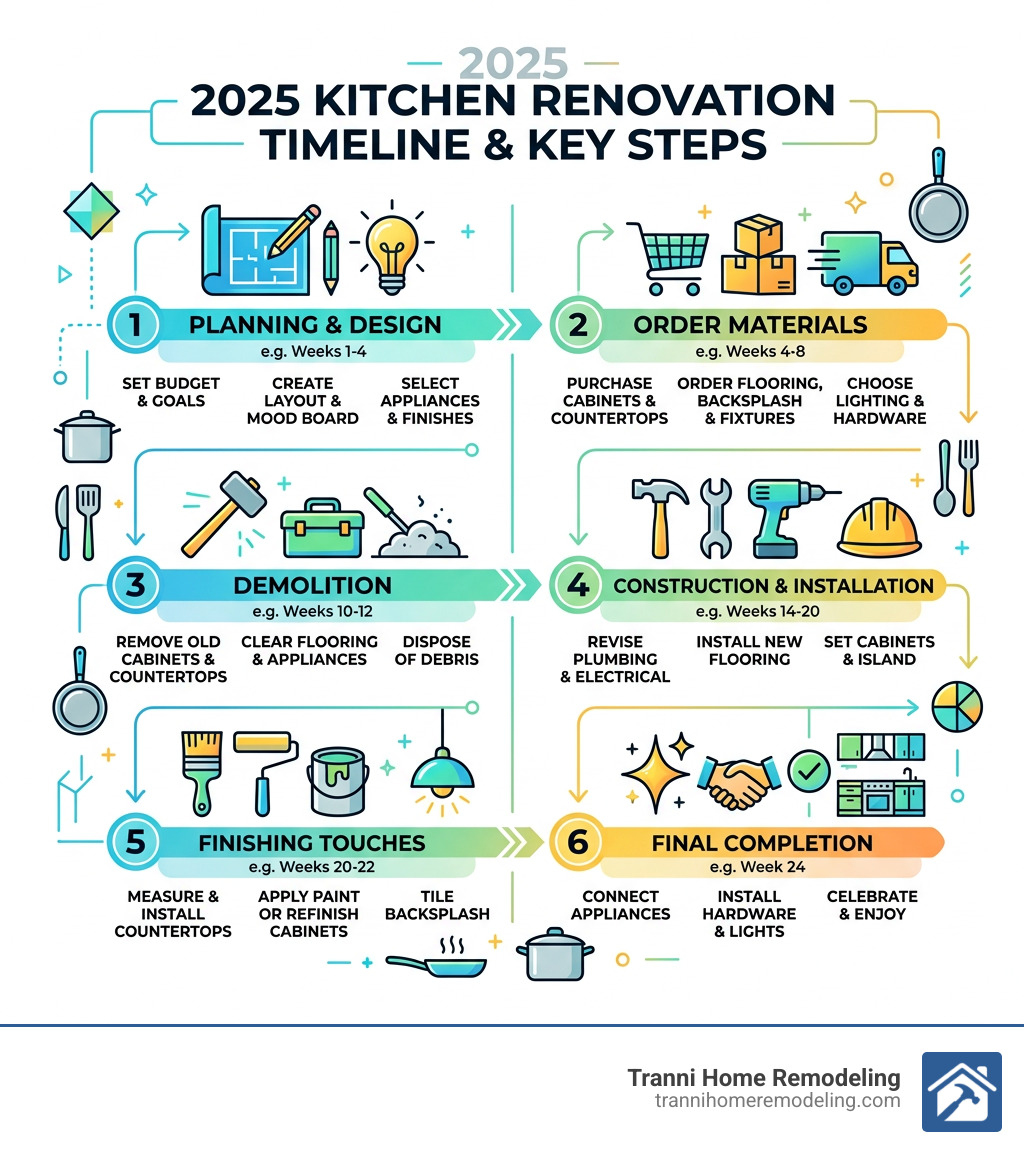 2025

2025 KITCHEN RENOVATION TIMELINE & KEY STEPS

1 PLANNING & DESIGN
e.g. Weeks 1-4
SET BUDGET & GOALS
CREATE LAYOUT & MOOD BOARD
SELECT APPLIANCES & FINISHES

2 ORDER MATERIALS
e.g. Weeks 4-8
PURCHASE CABINETS & COUNTERTOPS
ORDER FLOORING, BACKSPLASH & FIXTURES
CHOOSE LIGHTING & HARDWARE

3 DEMOLITION
e.g. Weeks 10-12
REMOVE OLD CABINETS & COUNTERTOPS
CLEAR FLOORING & APPLIANCES
DISPOSE OF DEBRIS

4 CONSTRUCTION & INSTALLATION
e.g. Weeks 14-20
REVISE PLUMBING & ELECTRICAL
INSTALL NEW FLOORING
SET CABINETS & ISLAND

5 FINISHING TOUCHES
e.g. Weeks 20-22
MEASURE & INSTALL COUNTERTOPS
APPLY PAINT OR REFINISH CABINETS
TILE BACKSPLASH

6 FINAL COMPLETION
e.g. Week 24
CONNECT APPLIANCES
INSTALL HARDWARE & LIGHTS
CELEBRATE & ENJOY

Tranni Home Remodeling
trannihomeremodeling.com