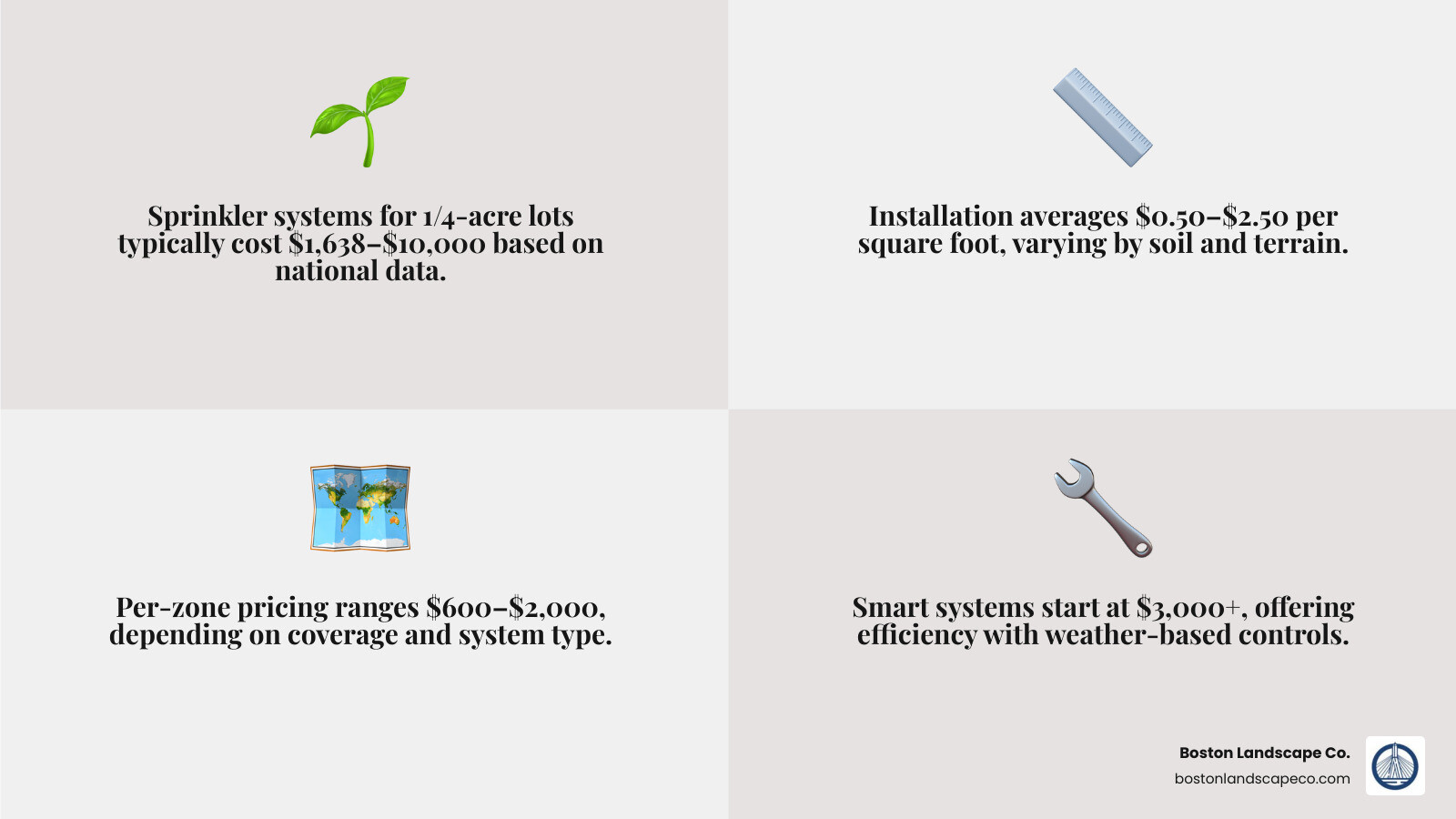 Sprinkler systems for 1/4-acre lots typically cost \$1,638–\$10,000 based on national data.

Installation averages \$0.50–\$2.50 per square foot, varying by soil and terrain.

Per-zone pricing ranges \$600–\$2,000, depending on coverage and system type.

Smart systems start at \$3,000+, offering efficiency with weather-based controls.

Boston Landscape Co.
bostonlandscapeco.com