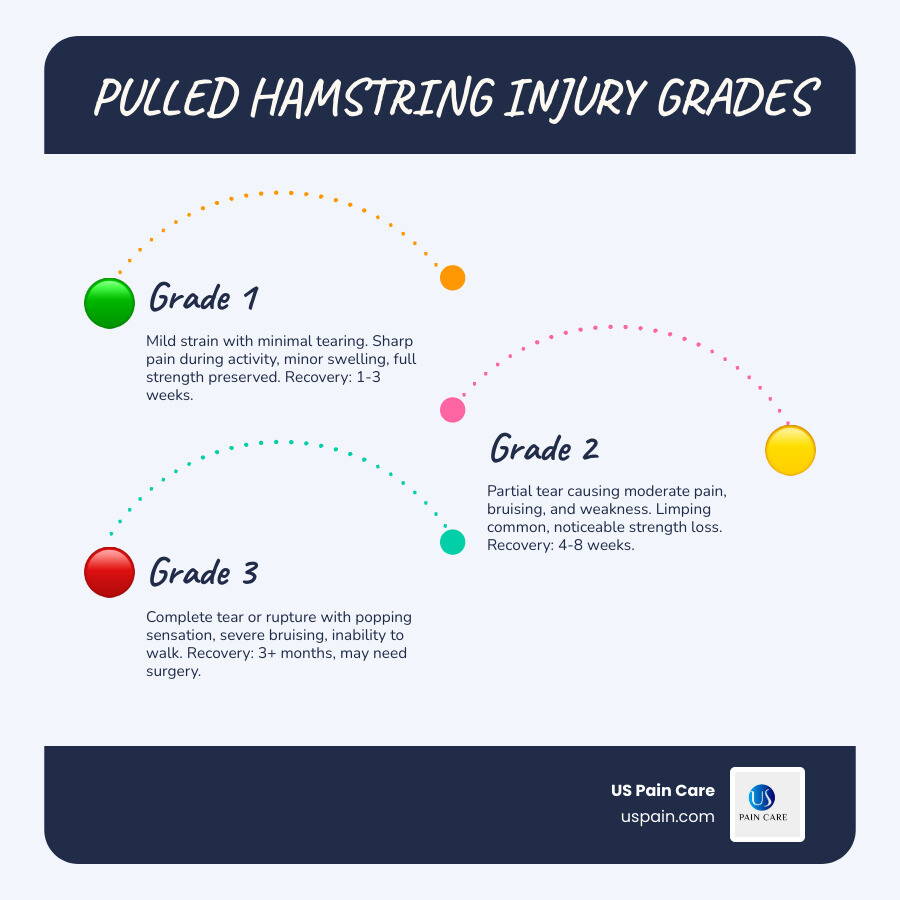 PULLED HAMSTRING INJURY GRADES

Grade 1

Mild strain with minimal tearing. Sharp pain during activity, minor swelling, full strength preserved. Recovery: 1-3 weeks.

Grade 2

Partial tear causing moderate pain, bruising, and weakness. Limping common, noticeable strength loss. Recovery: 4-8 weeks.

Grade 3

Complete tear or rupture with popping sensation, severe bruising, inability to walk. Recovery: 3+ months, may need surgery.

US Pain Care
uspain.com

US
PAIN CARE