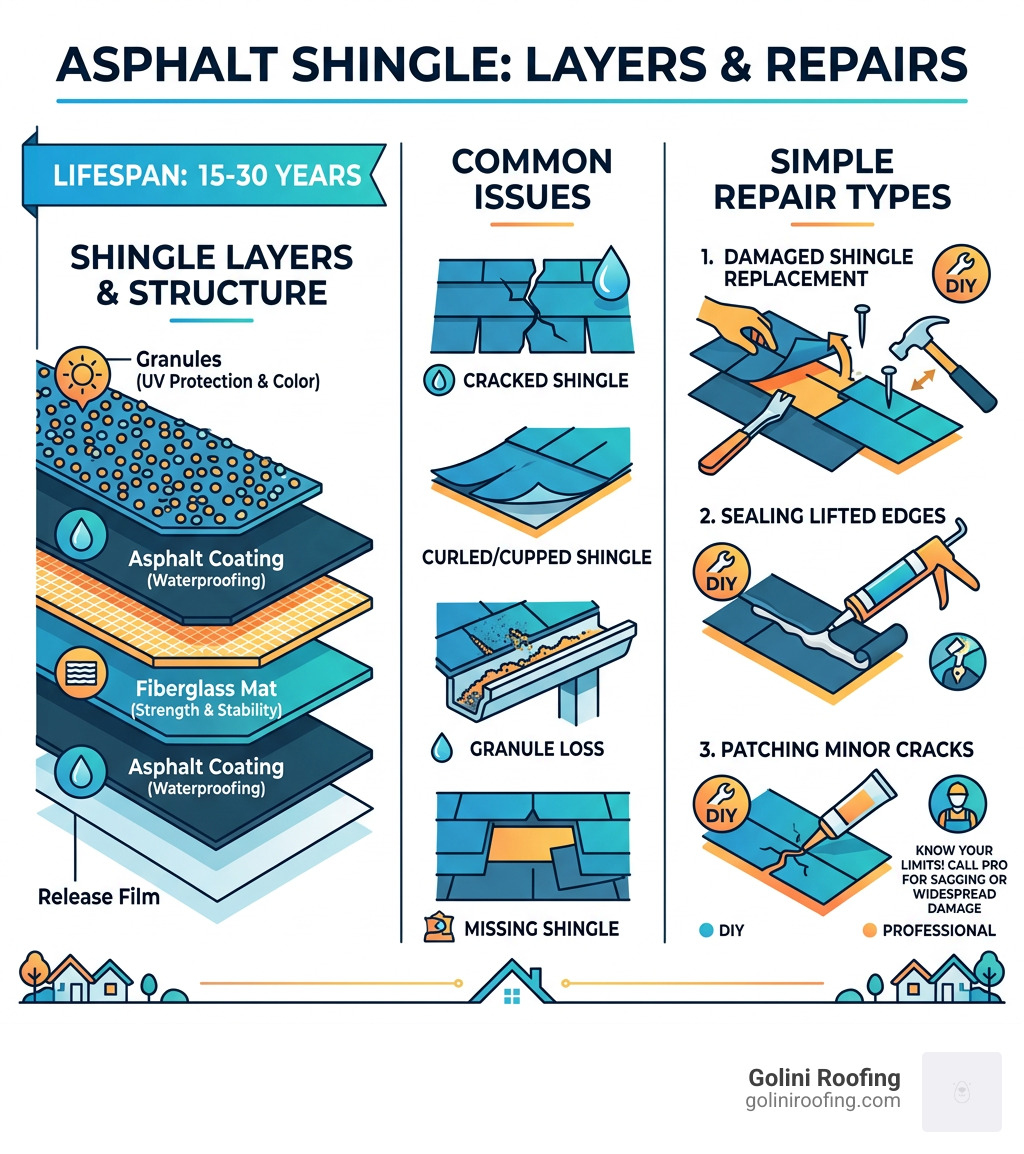 ASPHALT SHINGLE: LAYERS & REPAIRS

LIFESPAN: 15-30 YEARS

SHINGLE LAYERS & STRUCTURE

Granules (UV Protection & Color)

Asphalt Coating (Waterproofing)

Fiberglass Mat (Strength & Stability)

Asphalt Coating (Waterproofing)

Release Film

COMMON ISSUES

CRACKED SHINGLE

CURLED/CUPPED SHINGLE

GRANULE LOSS

MISSING SHINGLE

SIMPLE REPAIR TYPES

1. DAMAGED SHINGLE REPLACEMENT

DIY

2. SEALING LIFTED EDGES

DIY

3. PATCHING MINOR CRACKS

DIY

KNOW YOUR LIMITS! CALL PRO FOR SAGGING OR WIDESPREAD DAMAGE

DIY

PROFESSIONAL

Golini Roofing
goliniroofing.com