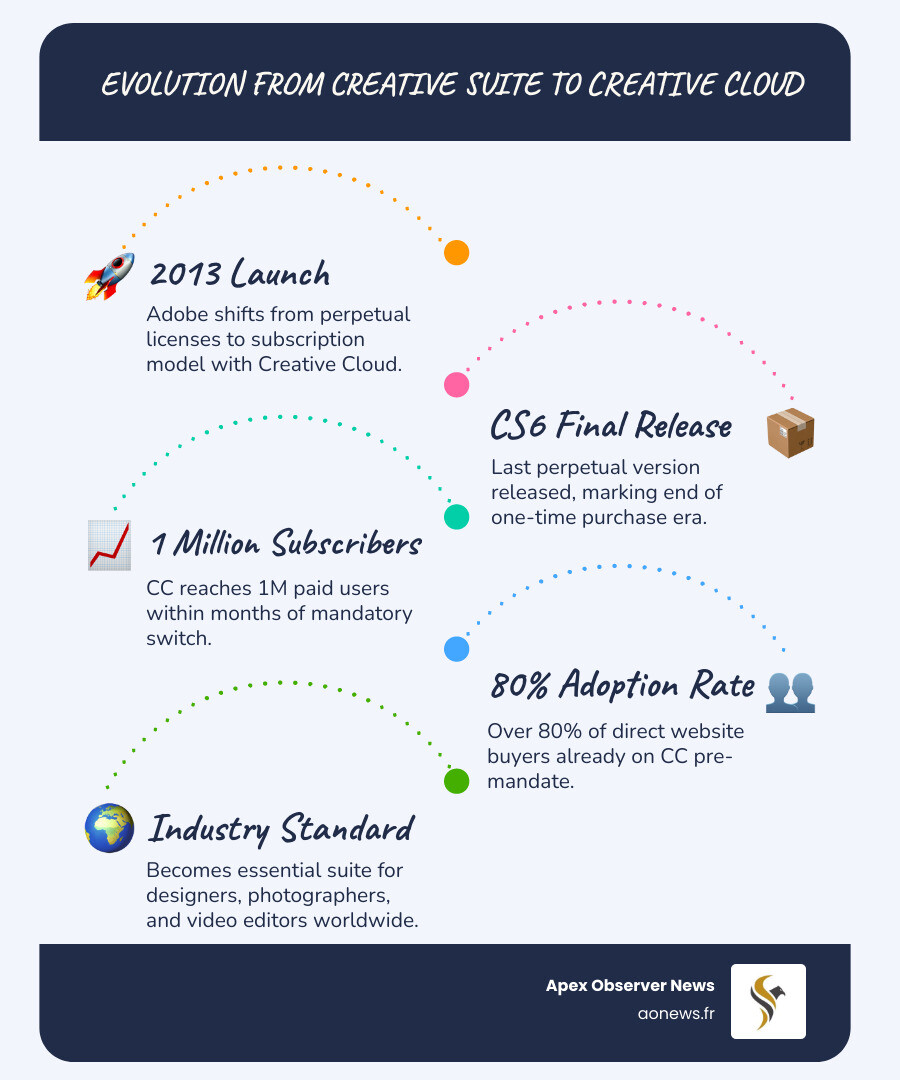 EVOLUTION FROM CREATIVE SUITE TO CREATIVE CLOUD

2013 Launch

Adobe shifts from perpetual licenses to subscription model with Creative Cloud.

CS6 Final Release

Last perpetual version released, marking end of one-time purchase era.

1 Million Subscribers

CC reaches 1M paid users within months of mandatory switch.

80% Adoption Rate

Over 80% of direct website buyers already on CC pre-mandate.

Industry Standard

Becomes essential suite for designers, photographers, and video editors worldwide.

Apex Observer News

aonews.fr