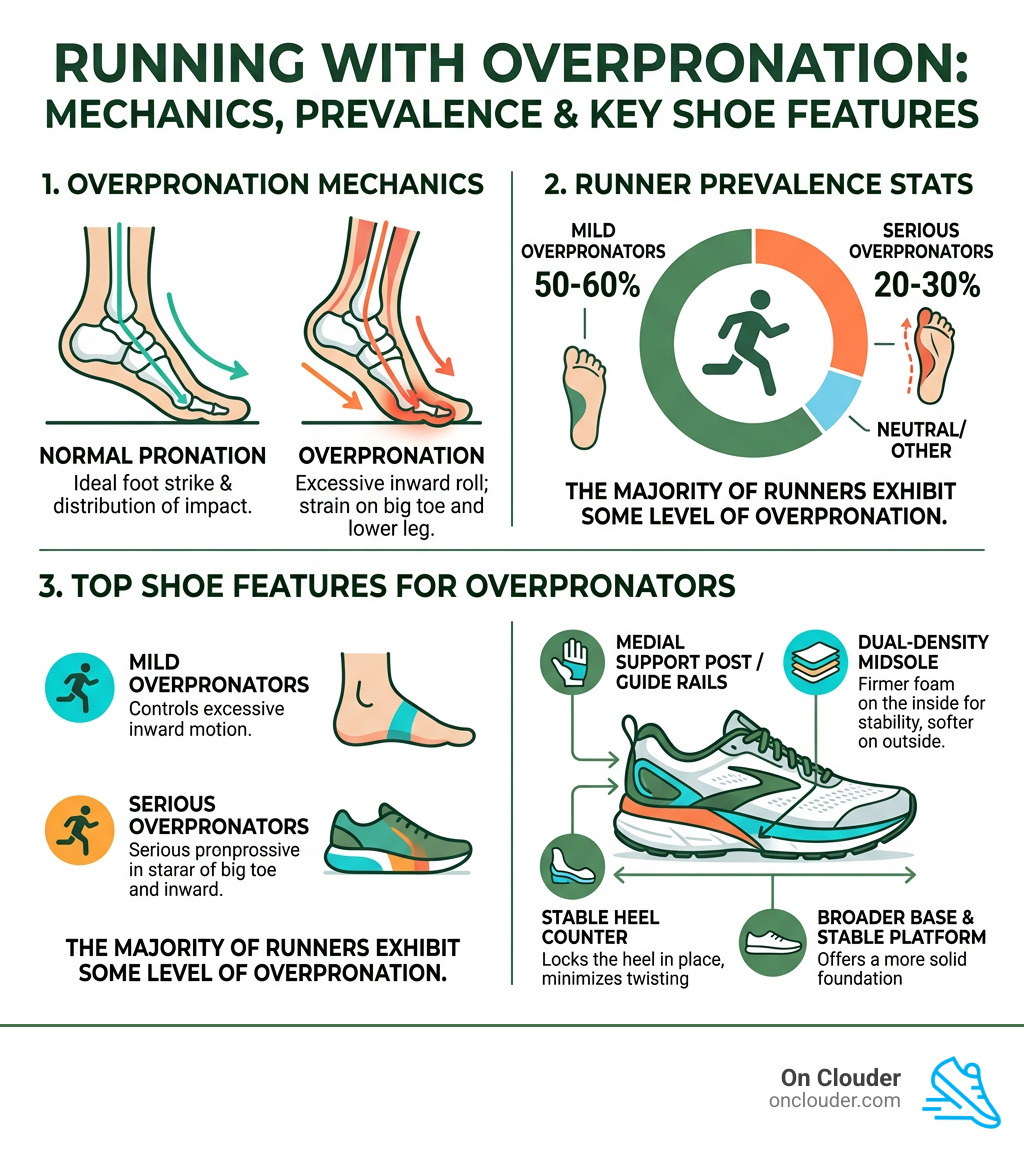 RUNNING WITH OVERPRONATION: MECHANICS, PREVALENCE & KEY SHOE FEATURES

1. OVERPRONATION MECHANICS

NORMAL PRONATION
Ideal foot strike & distribution of impact.

OVERPRONATION
Excessive inward roll; strain on big toe and lower leg.

2. RUNNER PREVALENCE STATS

MILD OVERPRONATORS
50-60%

SERIOUS OVERPRONATORS
20-30%

NEUTRAL/ OTHER

THE MAJORITY OF RUNNERS EXHIBIT SOME LEVEL OF OVERPRONATION.

3. TOP SHOE FEATURES FOR OVERPRONATORS

MILD OVERPRONATORS
Controls excessive inward motion.

SERIOUS OVERPRONATORS
Serious pronprossive in starar of big toe and inward.

THE MAJORITY OF RUNNERS EXHIBIT SOME LEVEL OF OVERPRONATION.

MEDIAL SUPPORT POST / GUIDE RAILS

DUAL-DENSITY MIDSOLE
Firmer foam on the inside for stability, softer on outside.

STABLE HEEL COUNTER
Locks the heel in place, minimizes twisting

BROADER BASE & STABLE PLATFORM
Offers a more solid foundation

On Clouder
onclouder.com