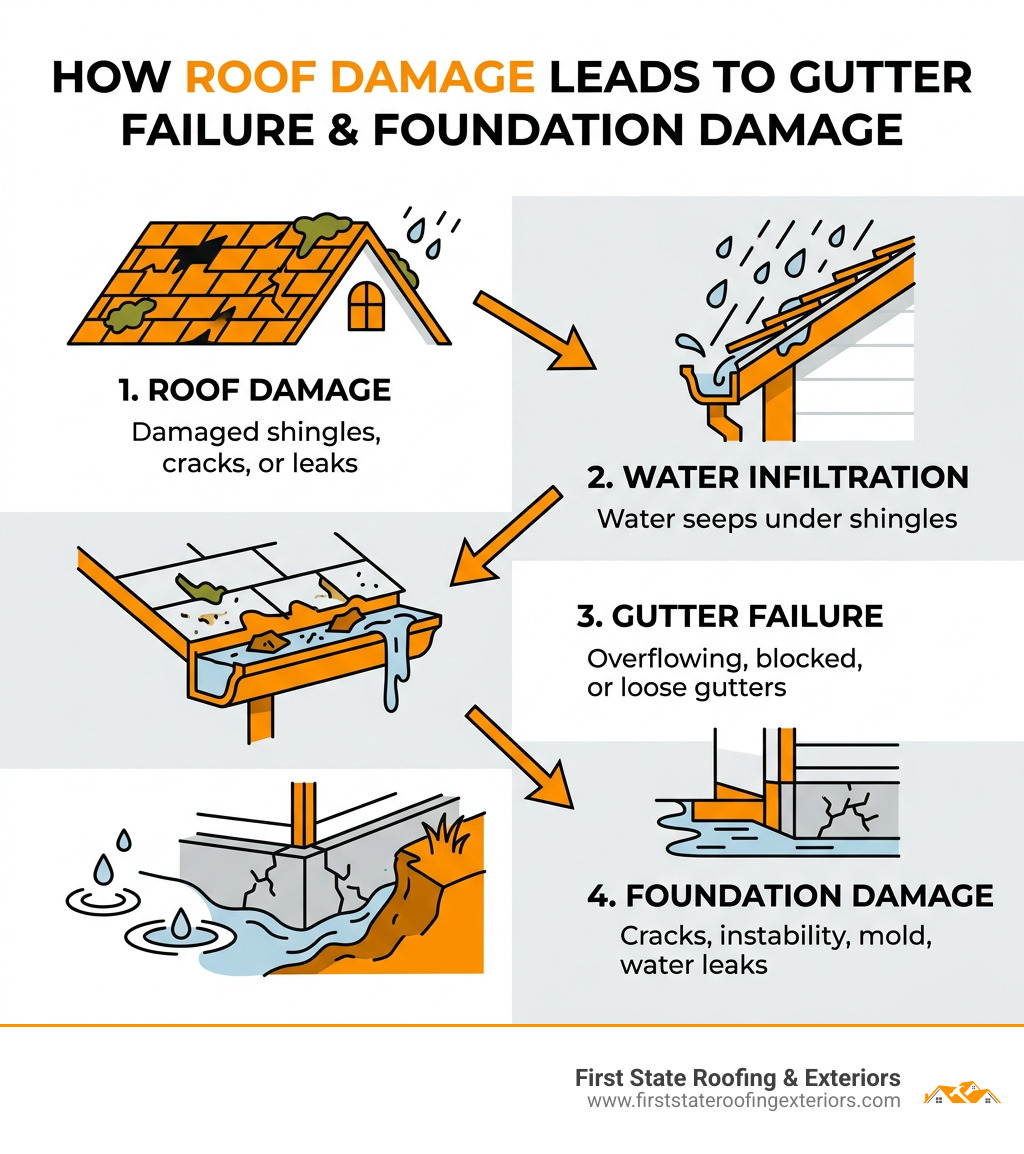 HOW ROOF DAMAGE LEADS TO GUTTER FAILURE & FOUNDATION DAMAGE

1. ROOF DAMAGE
Damaged shingles, cracks, or leaks

2. WATER INFILTRATION
Water seeps under shingles

3. GUTTER FAILURE
Overflowing, blocked, or loose gutters

4. FOUNDATION DAMAGE
Cracks, instability, mold, water leaks

First State Roofing & Exteriors
www.firststateroofingexteriors.com