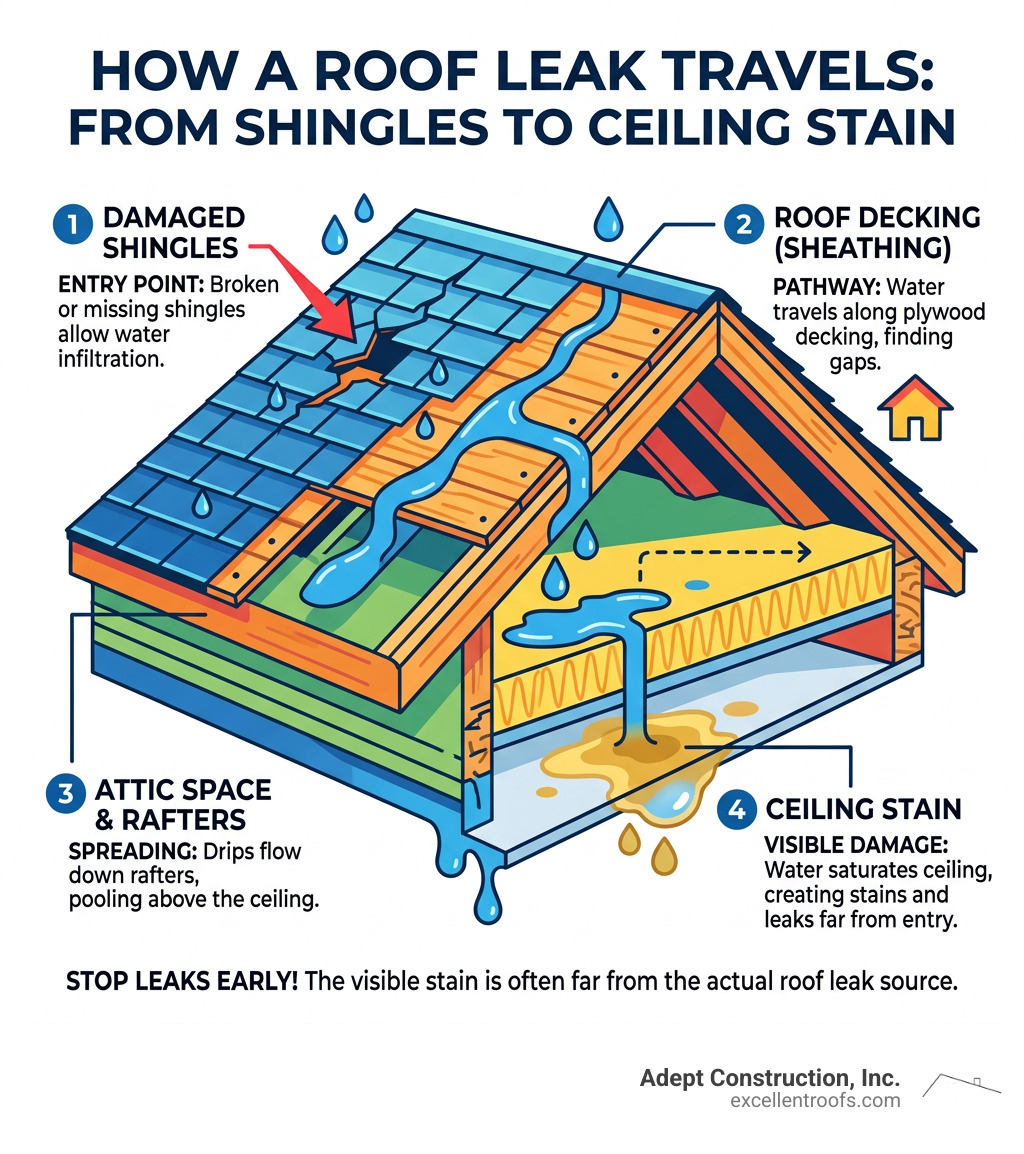 HOW A ROOF LEAK TRAVELS: FROM SHINGLES TO CEILING STAIN

1 DAMAGED SHINGLES

ENTRY POINT: Broken or missing shingles allow water infiltration.

2 ROOF DECKING (SHEATHING)

PATHWAY: Water travels along plywood decking, finding gaps.

3 ATTIC SPACE & RAFTERS

SPREADING: Drips flow down rafters, pooling above the ceiling.

4 CEILING STAIN

VISIBLE DAMAGE: Water saturates ceiling, creating stains and leaks far from entry.

STOP LEAKS EARLY! The visible stain is often far from the actual roof leak source.

Adept Construction, Inc.
excellentroofs.com