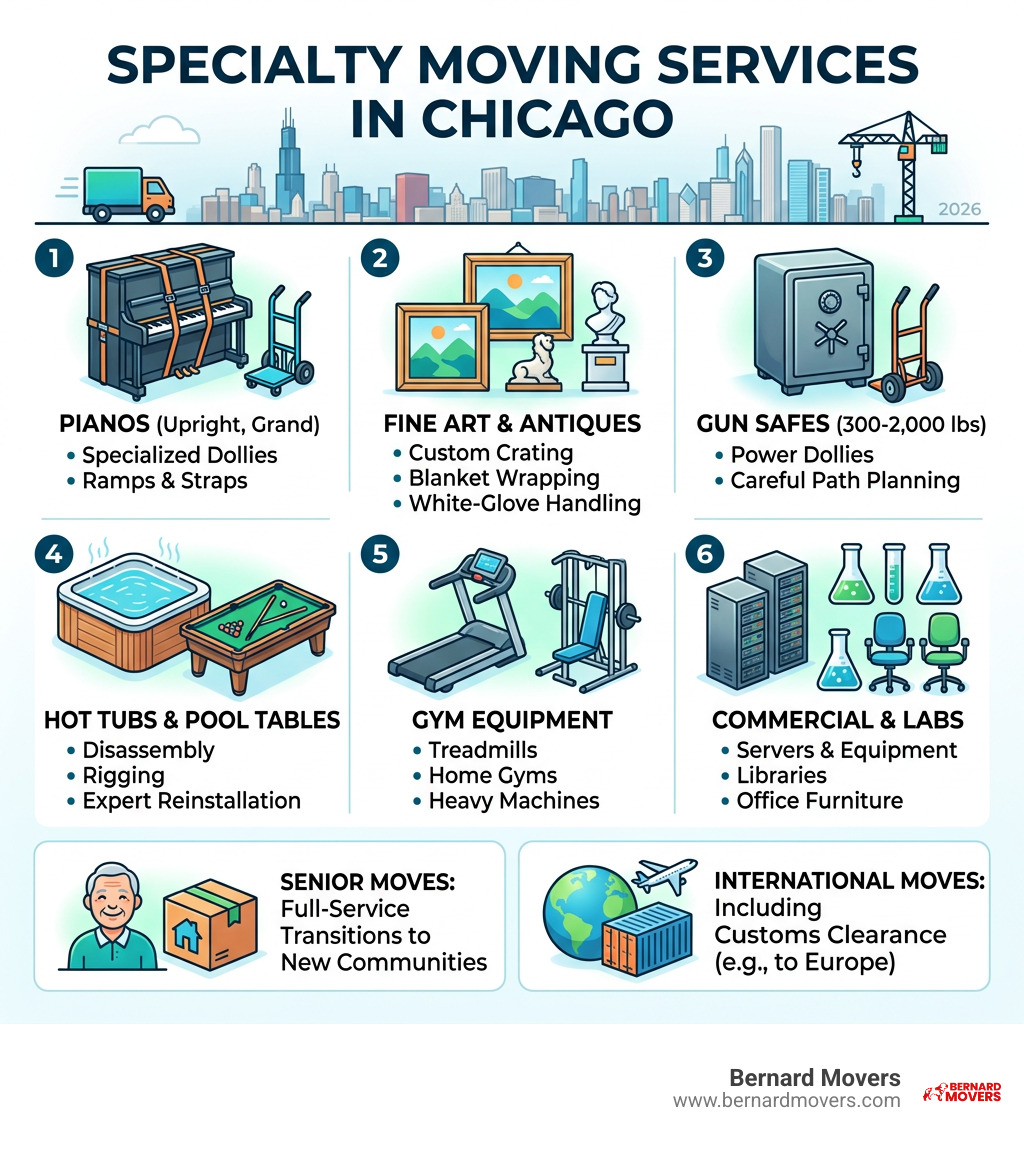 SPECIALTY MOVING SERVICES IN CHICAGO

2026

1

PIANOS (Upright, Grand)
• Specialized Dollies
• Ramps & Straps

2

FINE ART & ANTIQUES
• Custom Crating
• Blanket Wrapping
• White-Glove Handling

3

GUN SAFES (300-2,000 lbs)
• Power Dollies
• Careful Path Planning

4

HOT TUBS & POOL TABLES
• Disassembly
• Rigging
• Expert Reinstallation

5

GYM EQUIPMENT
• Treadmills
• Home Gyms
• Heavy Machines

6

COMMERCIAL & LABS
• Servers & Equipment
• Libraries
• Office Furniture

SENIOR MOVES: Full-Service Transitions to New Communities

INTERNATIONAL MOVES: Including Customs Clearance (e.g., to Europe)

Bernard Movers
www.bernardmovers.com

BERNARD MOVERS