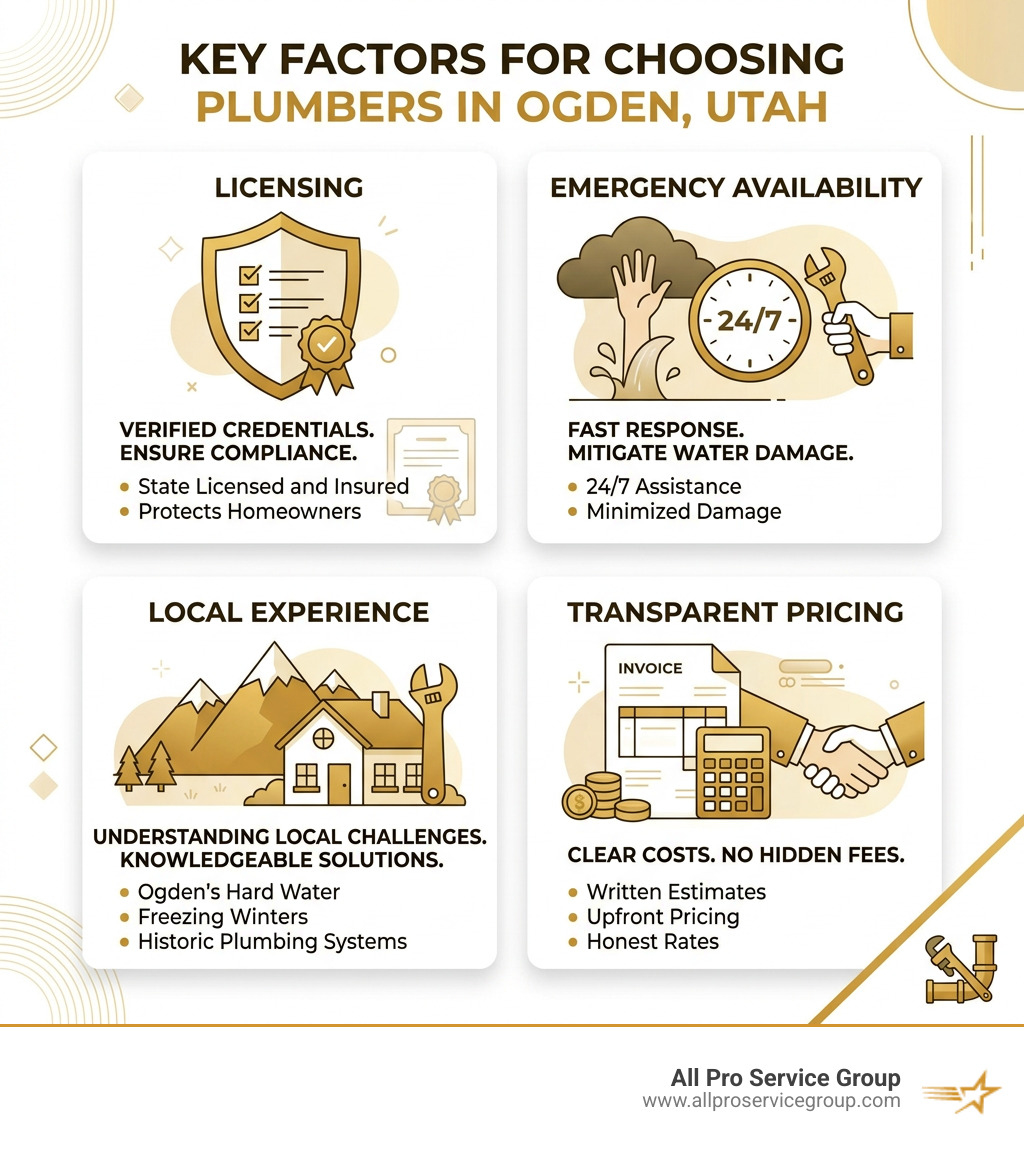 KEY FACTORS FOR CHOOSING PLUMBERS IN OGDEN, UTAH

LICENSING

VERIFIED CREDENTIALS. ENSURE COMPLIANCE.

• State Licensed and Insured
• Protects Homeowners

EMERGENCY AVAILABILITY

24/7

FAST RESPONSE. MITIGATE WATER DAMAGE.

• 24/7 Assistance
• Minimized Damage

LOCAL EXPERIENCE

UNDERSTANDING LOCAL CHALLENGES. KNOWLEDGEABLE SOLUTIONS.

• Ogden's Hard Water
• Freezing Winters
• Historic Plumbing Systems

TRANSPARENT PRICING

INVOICE

CLEAR COSTS. NO HIDDEN FEES.

• Written Estimates
• Upfront Pricing
• Honest Rates

All Pro Service Group
www.allproservicegroup.com