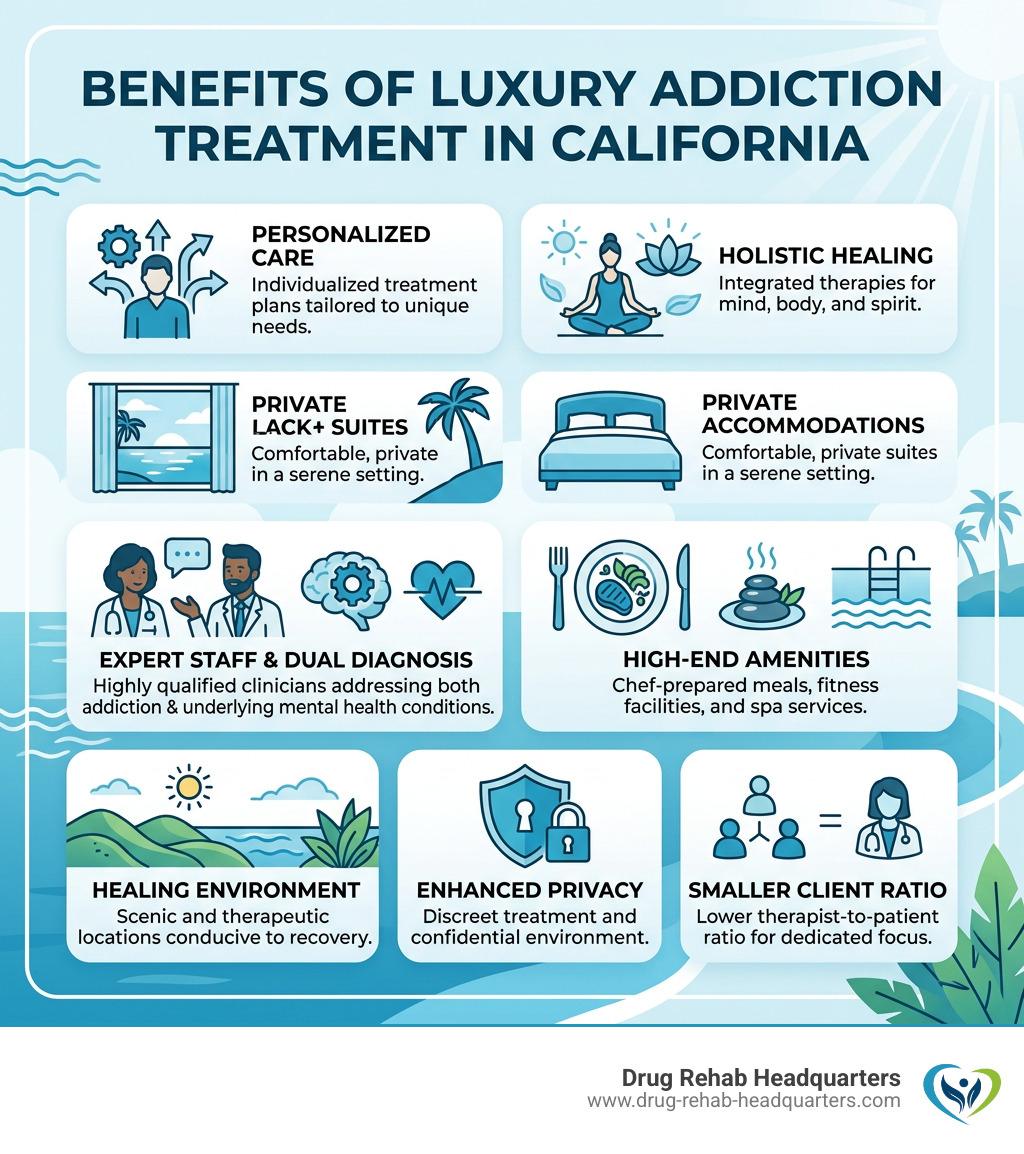 BENEFITS OF LUXURY ADDICTION TREATMENT IN CALIFORNIA

PERSONALIZED CARE
Individualized treatment plans tailored to unique needs.

HOLISTIC HEALING
Integrated therapies for mind, body, and spirit.

PRIVATE LACK+ SUITES
Comfortable, private in a serene setting.

PRIVATE ACCOMMODATIONS
Comfortable, private suites in a serene setting.

EXPERT STAFF & DUAL DIAGNOSIS
Highly qualified clinicians addressing both addiction & underlying mental health conditions.

HIGH-END AMENITIES
Chef-prepared meals, fitness facilities, and spa services.

HEALING ENVIRONMENT
Scenic and therapeutic locations conducive to recovery.

ENHANCED PRIVACY
Discreet treatment and confidential environment.

SMALLER CLIENT RATIO
Lower therapist-to-patient ratio for dedicated focus.

Drug Rehab Headquarters
www.drug-rehab-headquarters.com