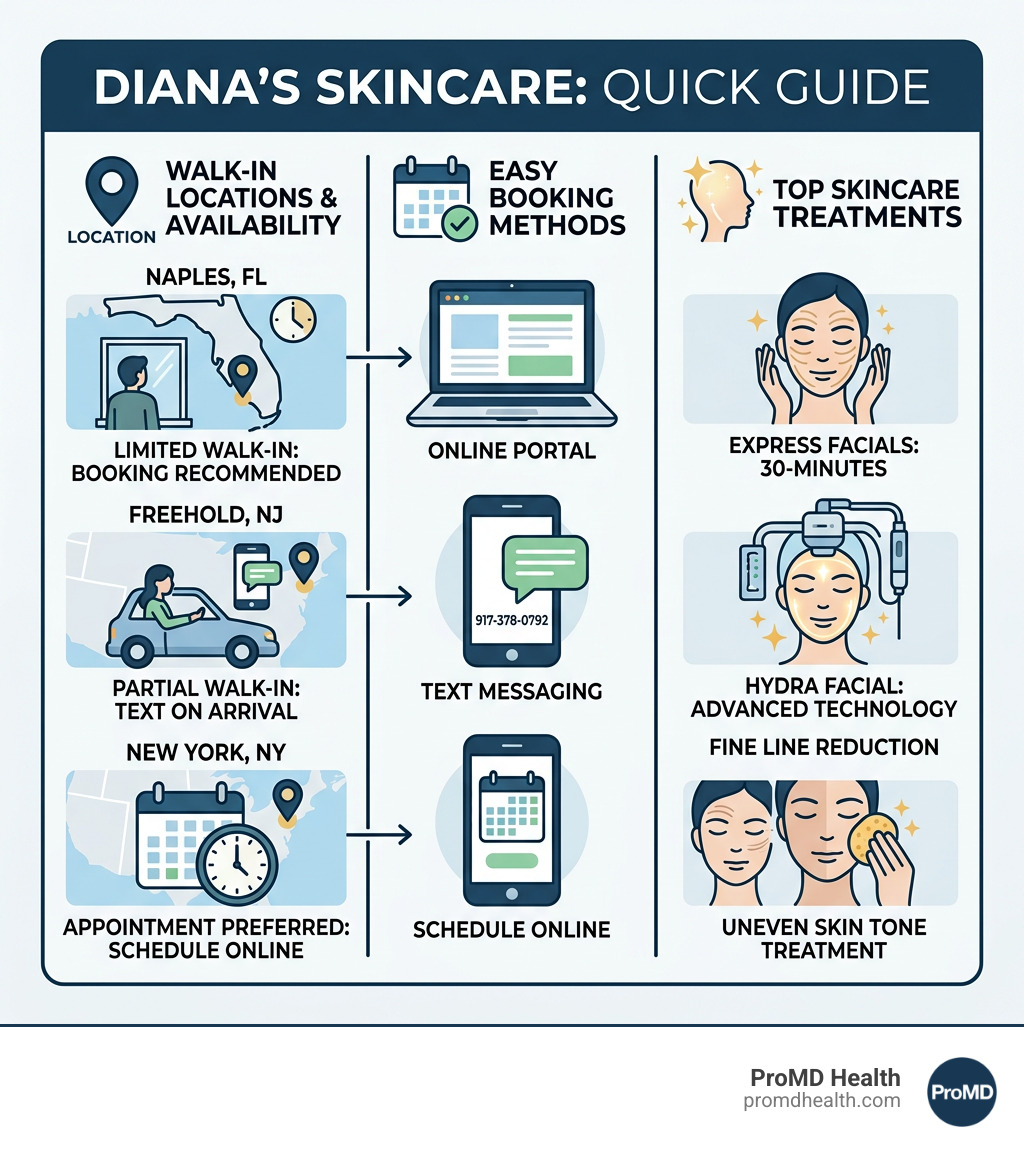 DIANA'S SKINCARE: QUICK GUIDE

LOCATION

WALK-IN LOCATIONS & AVAILABILITY

NAPLES, FL

LIMITED WALK-IN: BOOKING RECOMMENDED

FREEHOLD, NJ

PARTIAL WALK-IN: TEXT ON ARRIVAL

NEW YORK, NY

APPOINTMENT PREFERRED: SCHEDULE ONLINE

EASY BOOKING METHODS

ONLINE PORTAL

917-378-0792

TEXT MESSAGING

SCHEDULE ONLINE

TOP SKINCARE TREATMENTS

EXPRESS FACIALS: 30-MINUTES

HYDRA FACIAL: ADVANCED TECHNOLOGY

FINE LINE REDUCTION

UNEVEN SKIN TONE TREATMENT

ProMD Health
promdhealth.com

ProMD