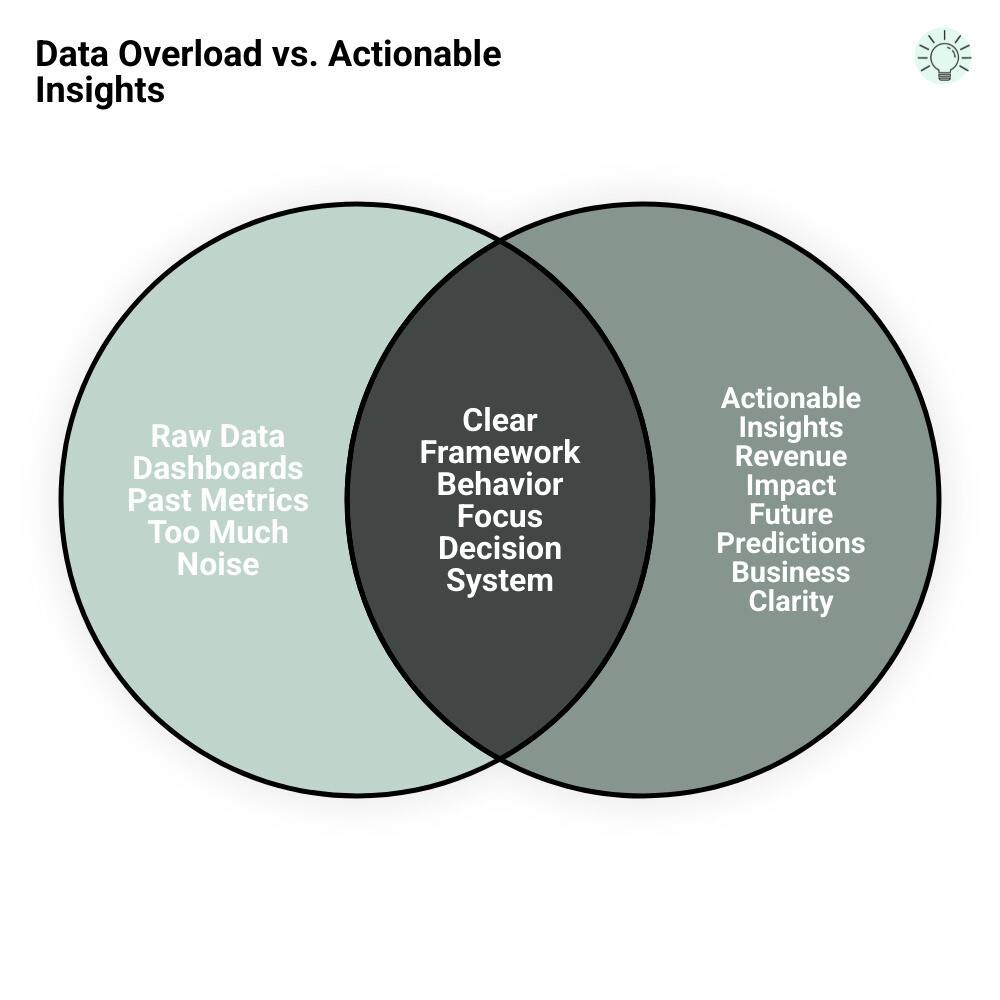 Data Overload vs. Actionable Insights

Raw Data
Dashboards
Past Metrics
Too Much
Noise

Clear
Framework
Behavior
Focus
Decision
System

Actionable
Insights
Revenue
Impact
Future
Predictions
Business
Clarity