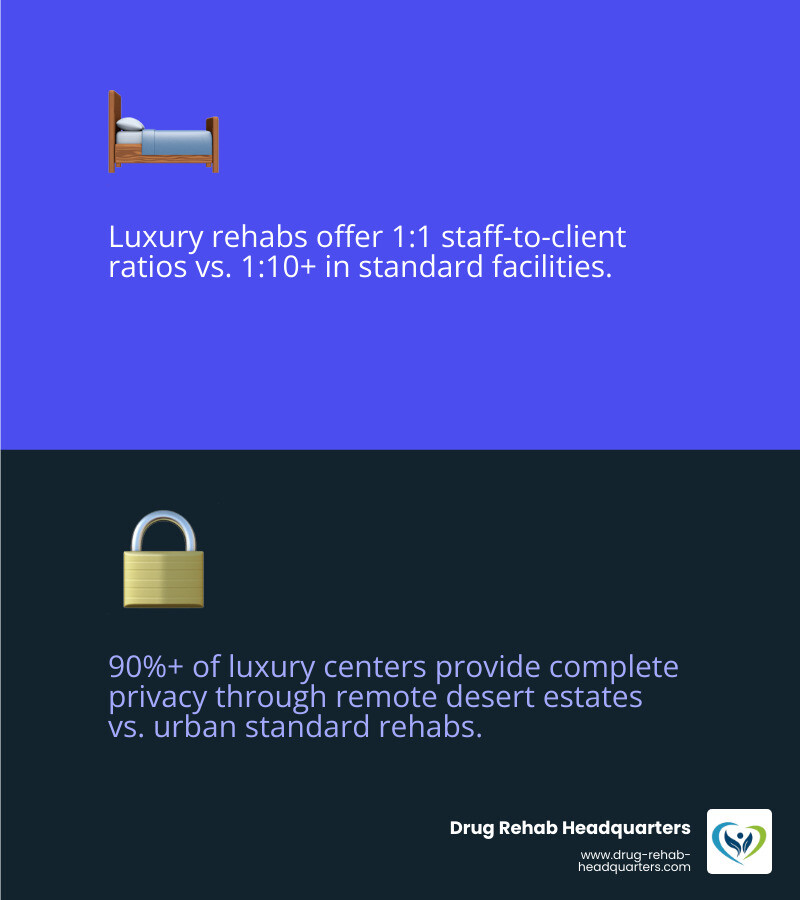 Luxury rehabs offer 1:1 staff-to-client ratios vs. 1:10+ in standard facilities.

90%+ of luxury centers provide complete privacy through remote desert estates vs. urban standard rehabs.

Drug Rehab Headquarters
www.drug-rehab-headquarters.com