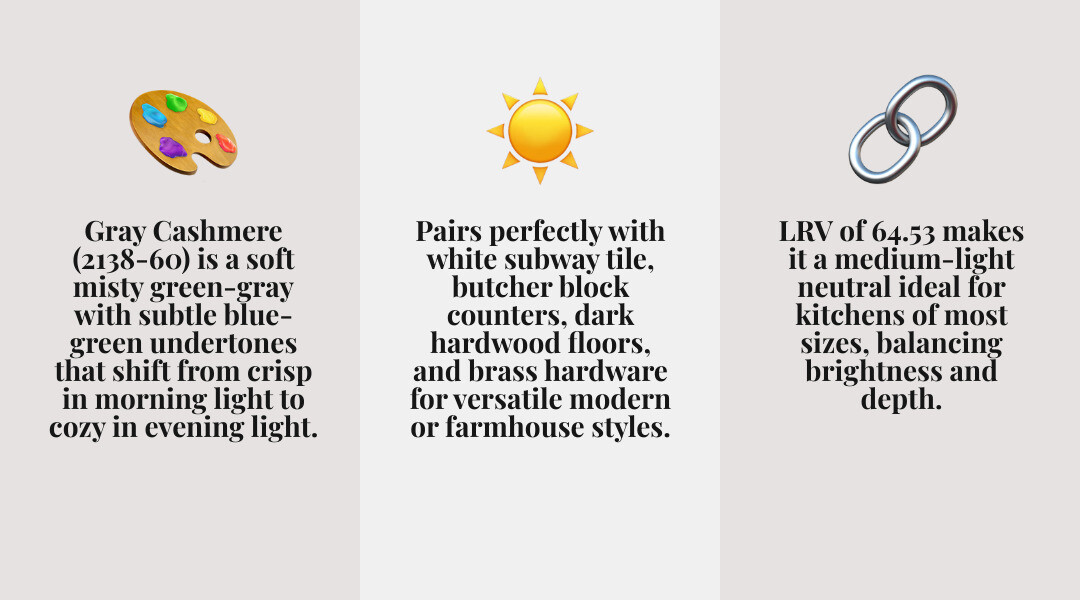 Gray Cashmere (2138-60) is a soft misty green-gray with subtle blue-green undertones that shift from crisp in morning light to cozy in evening light.

Pairs perfectly with white subway tile, butcher block counters, dark hardwood floors, and brass hardware for versatile modern or farmhouse styles.

LRV of 64.53 makes it a medium-light neutral ideal for kitchens of most sizes, balancing brightness and depth.