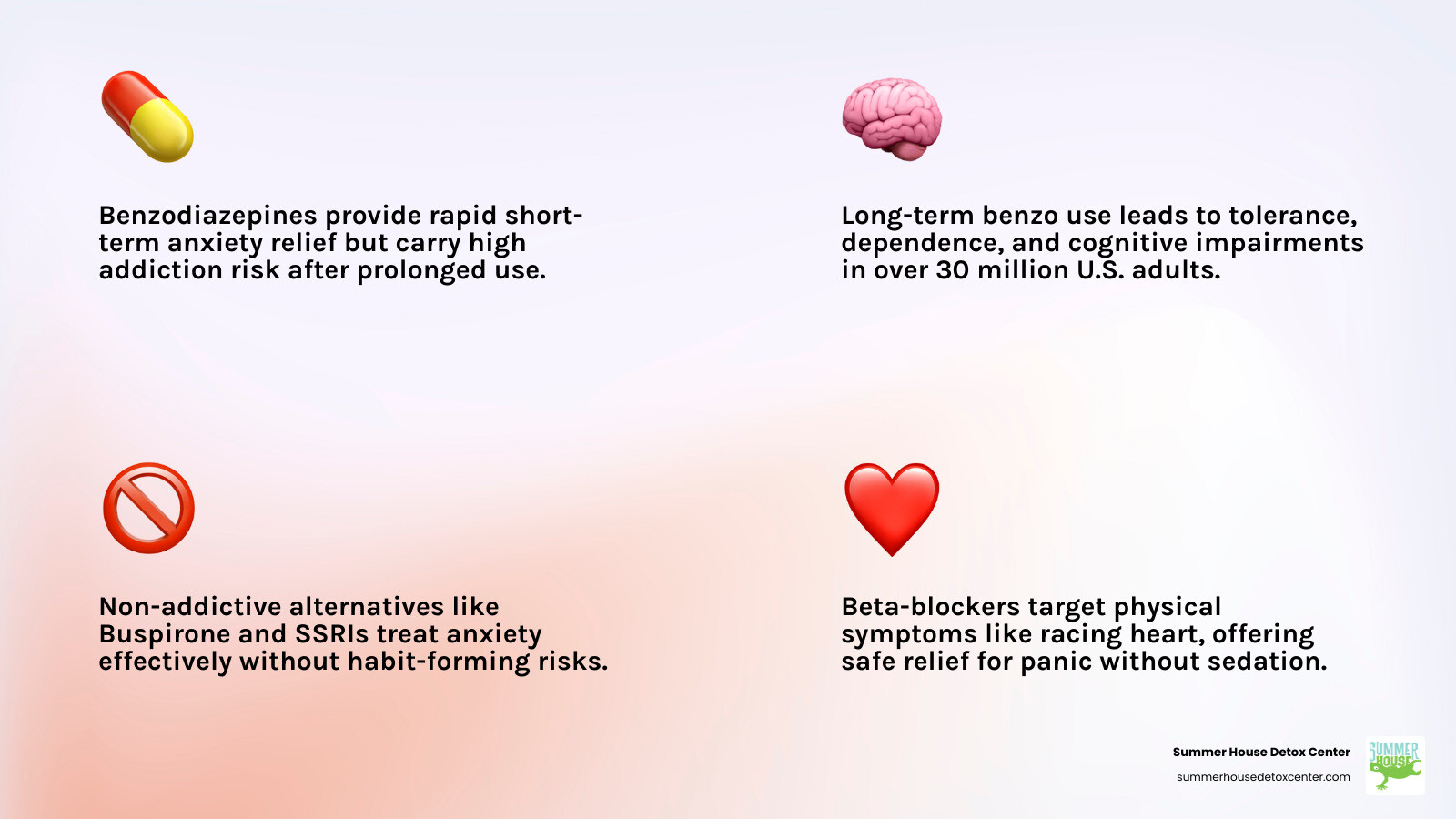 Benzodiazepines provide rapid short-term anxiety relief but carry high addiction risk after prolonged use.

Long-term benzo use leads to tolerance, dependence, and cognitive impairments in over 30 million U.S. adults.

Non-addictive alternatives like Buspirone and SSRIs treat anxiety effectively without habit-forming risks.

Beta-blockers target physical symptoms like racing heart, offering safe relief for panic without sedation.

Summer House Detox Center
summerhousedetoxcenter.com

SUMMER HOUSE