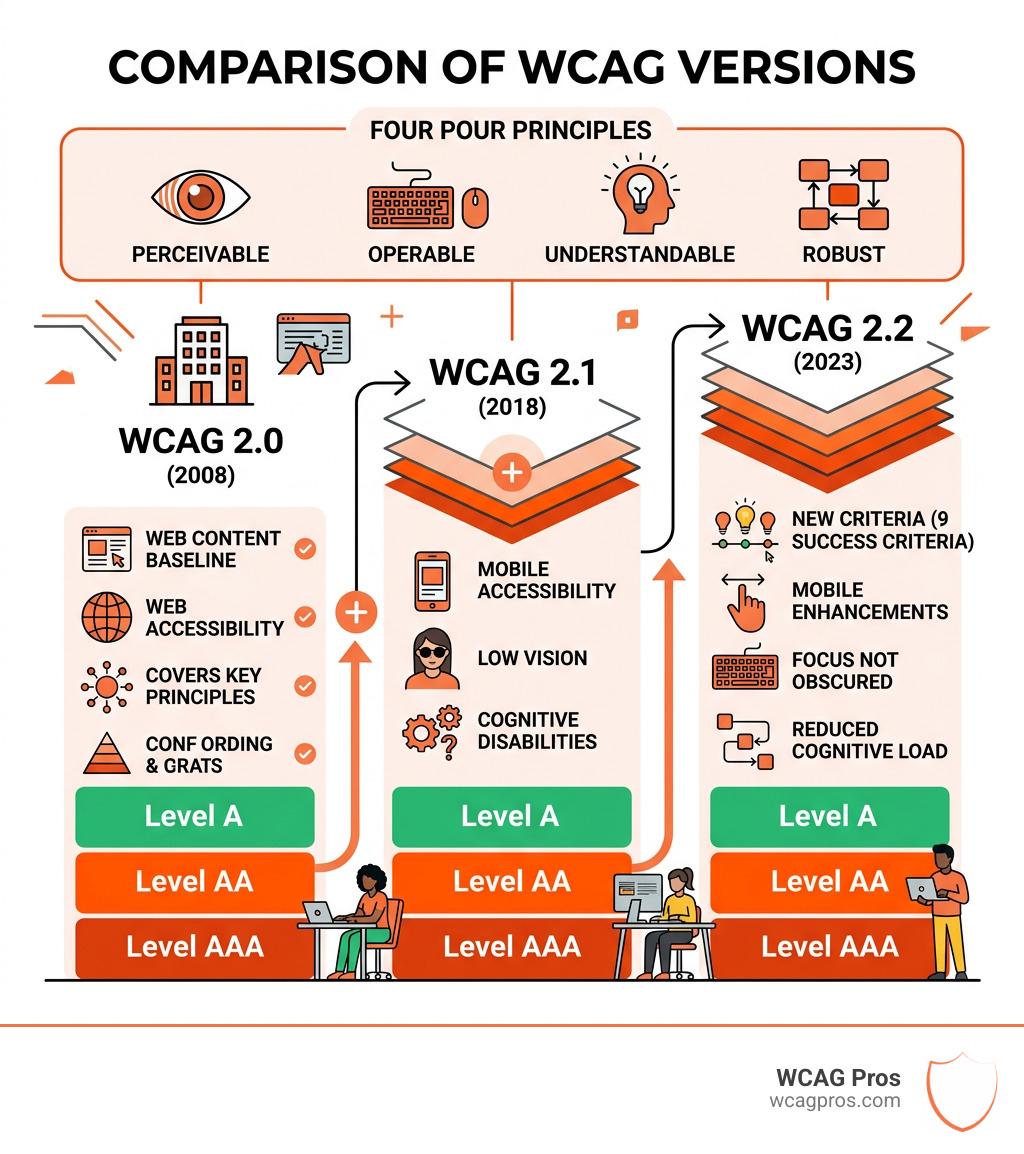 COMPARISON OF WCAG VERSIONS

FOUR POUR PRINCIPLES

PERCEIVABLE

OPERABLE

UNDERSTANDABLE

ROBUST

WCAG 2.0
(2008)

WEB CONTENT BASELINE

WEB ACCESSIBILITY

COVERS KEY PRINCIPLES

CONF ORDING & GRATS

Level A

Level AA

Level AAA

WCAG 2.1
(2018)

MOBILE ACCESSIBILITY

LOW VISION

COGNITIVE DISABILITIES

Level A

Level AA

Level AAA

WCAG 2.2
(2023)

NEW CRITERIA (9 SUCCESS CRITERIA)

MOBILE ENHANCEMENTS

FOCUS NOT OBSCURED

REDUCED COGNITIVE LOAD

Level A

Level AA

Level AAA

WCAG Pros
wcagpros.com