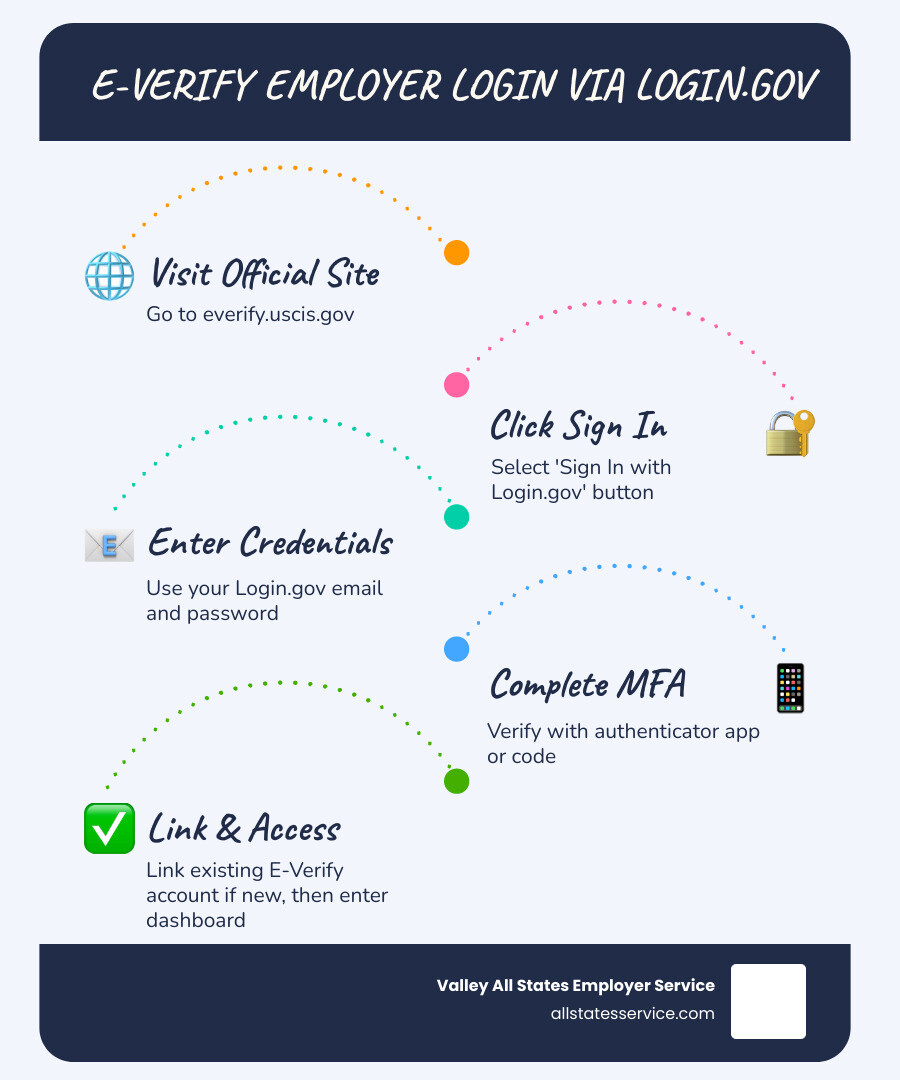 E-VERIFY EMPLOYER LOGIN VIA LOGIN.GOV

Visit Official Site
Go to everify.uscis.gov

Click Sign In
Select 'Sign In with Login.gov' button

Enter Credentials
Use your Login.gov email and password

Complete MFA
Verify with authenticator app or code

Link & Access
Link existing E-Verify account if new, then enter dashboard

Valley All States Employer Service
allstatesservice.com